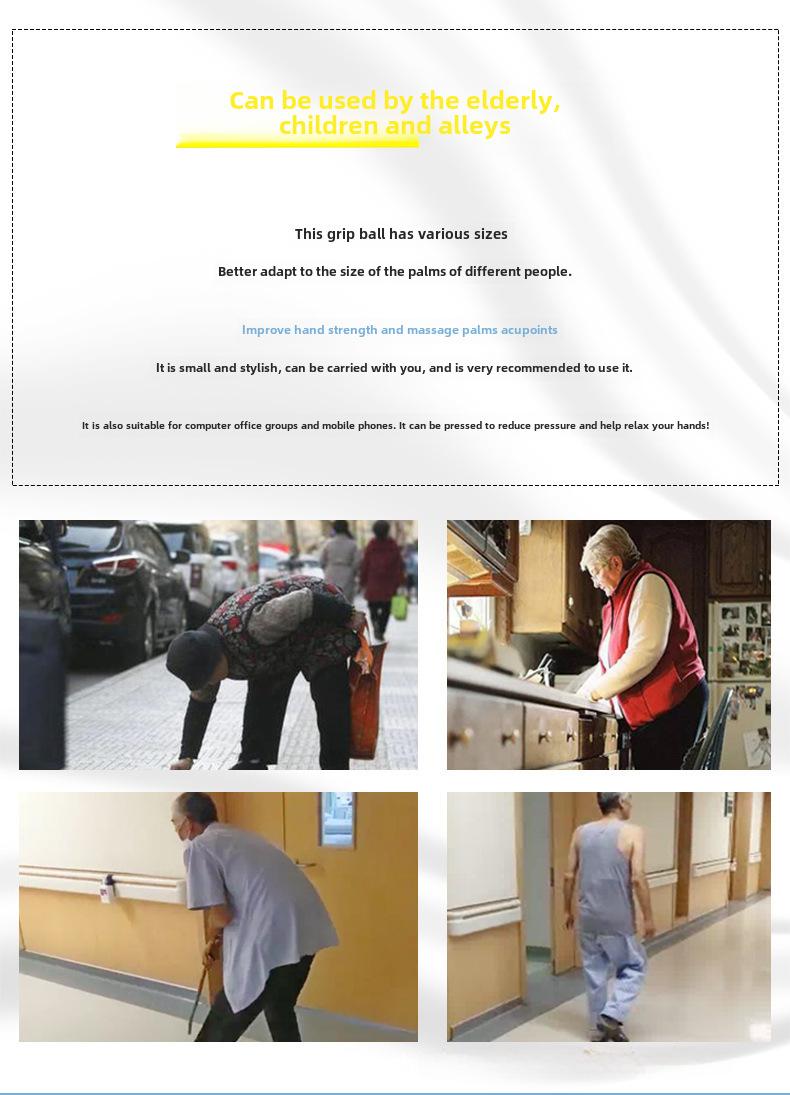 Can be used by the elderly, children and alleys

This grip ball has various sizes

Better adapt to the size of the palms of different people.

Improve hand strength and massage palms acupoints

It is small and stylish, can be carried with you, and is very recommended to use it.

It is also suitable for computer office groups and mobile phones. It can be pressed to reduce pressure and help relax your hands!