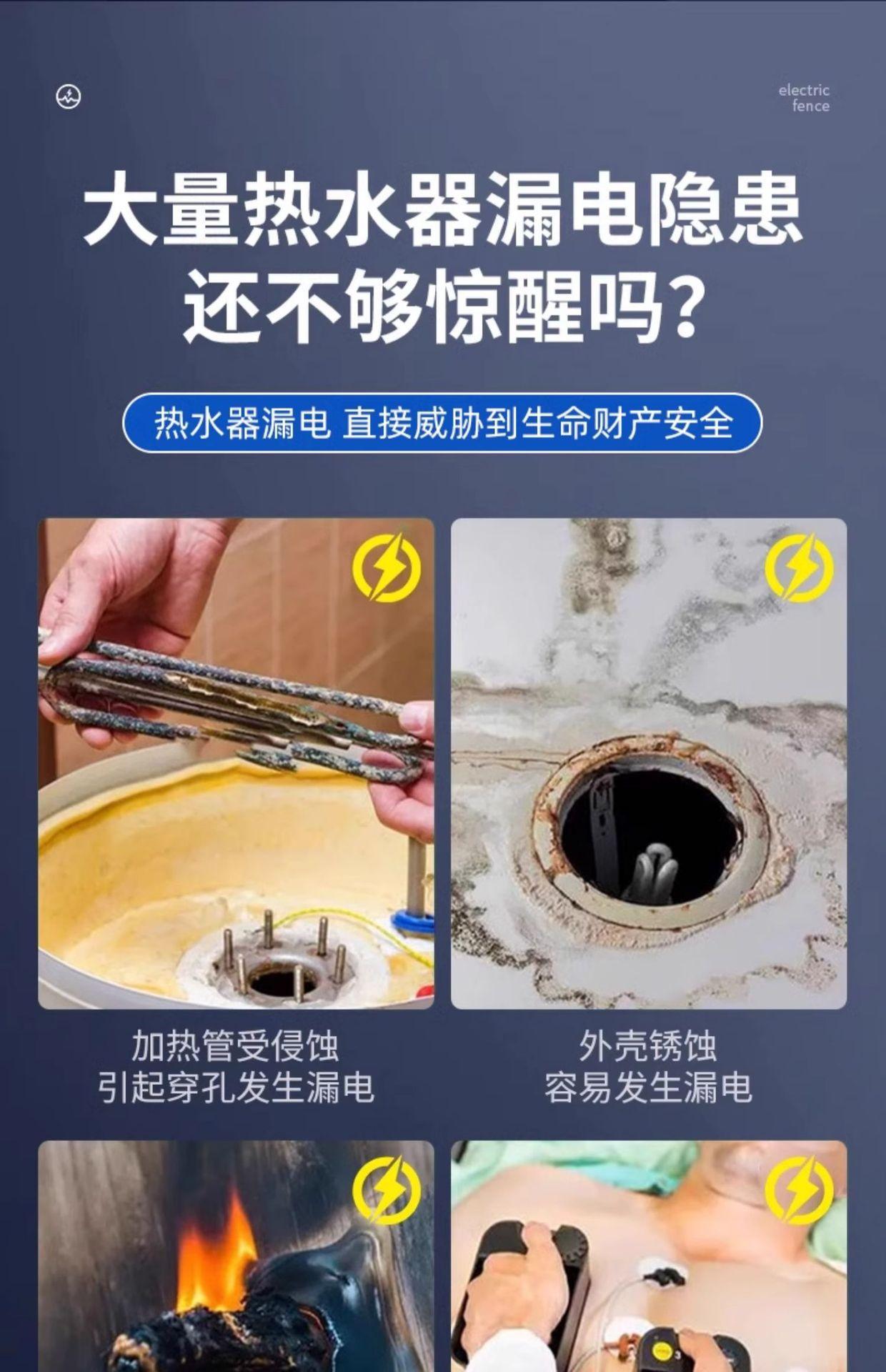 electric fence

大量热水器漏电隐患
还不够惊醒吗？

热水器漏电 直接威胁到生命财产安全

加热管受侵蚀
引起穿孔发生漏电

外壳锈蚀
容易发生漏电