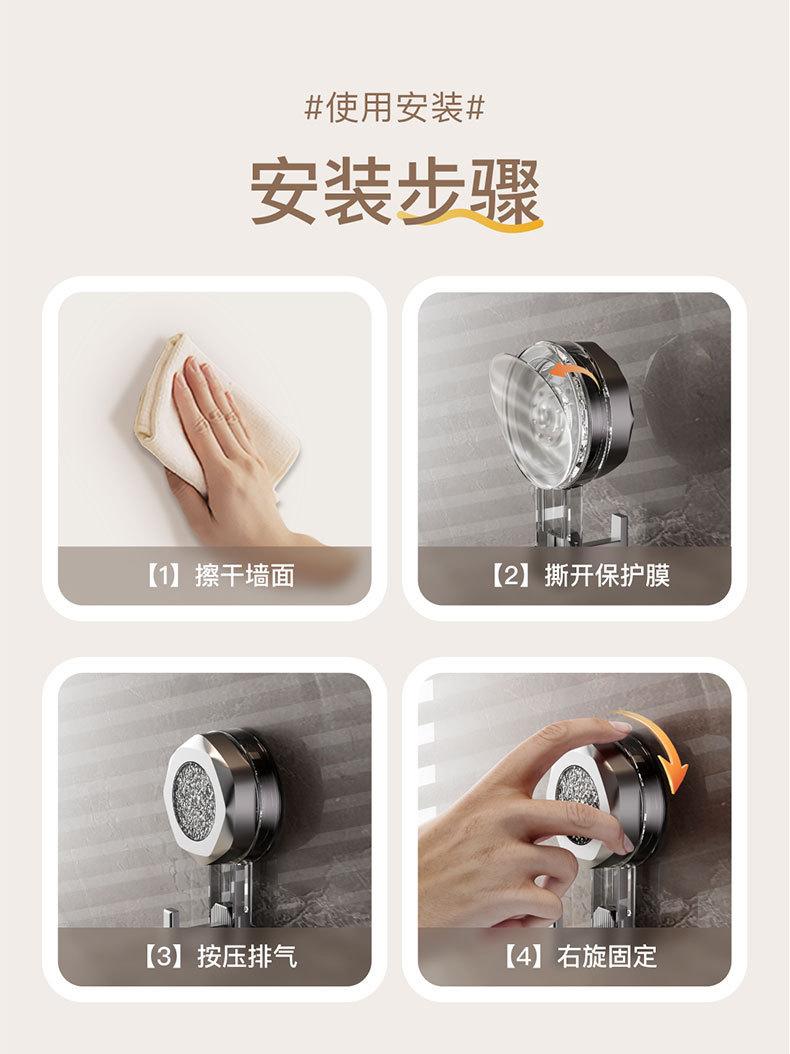 #使用安装#

安装步骤

【1】擦干墙面

【2】撕开保护膜

【3】按压排气

【4】右旋固定