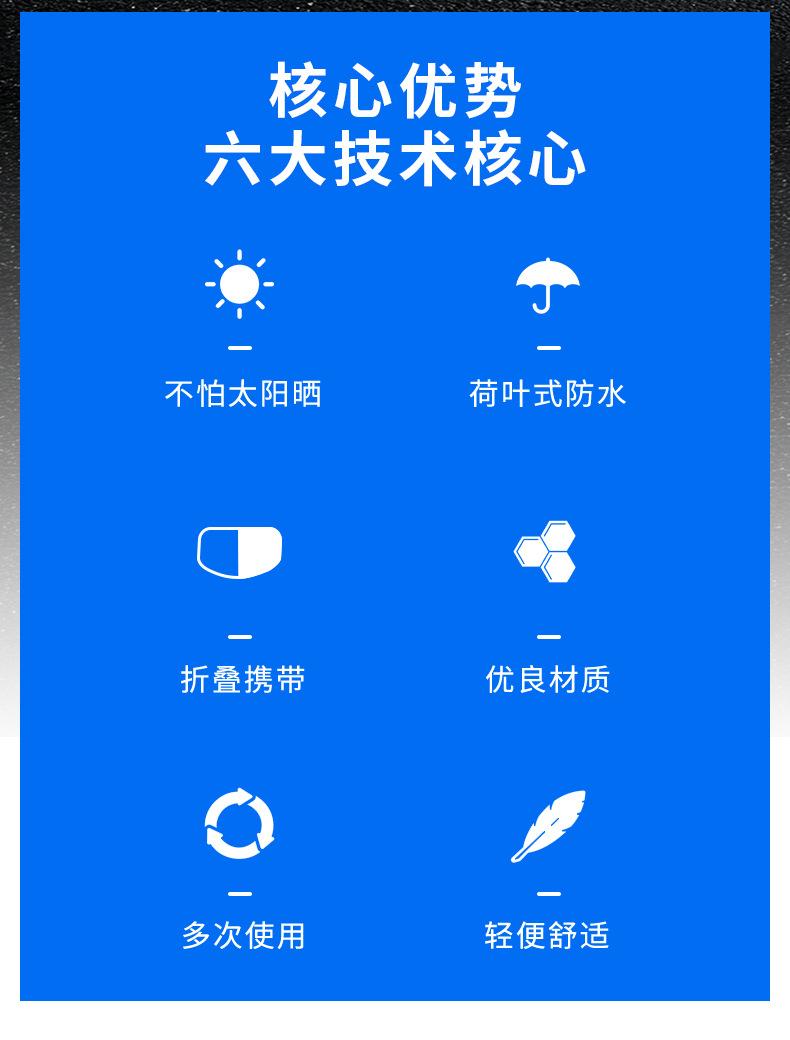 核心优势
六大技术核心

不怕太阳晒

荷叶式防水

折叠携带

优良材质

多次使用

轻便舒适