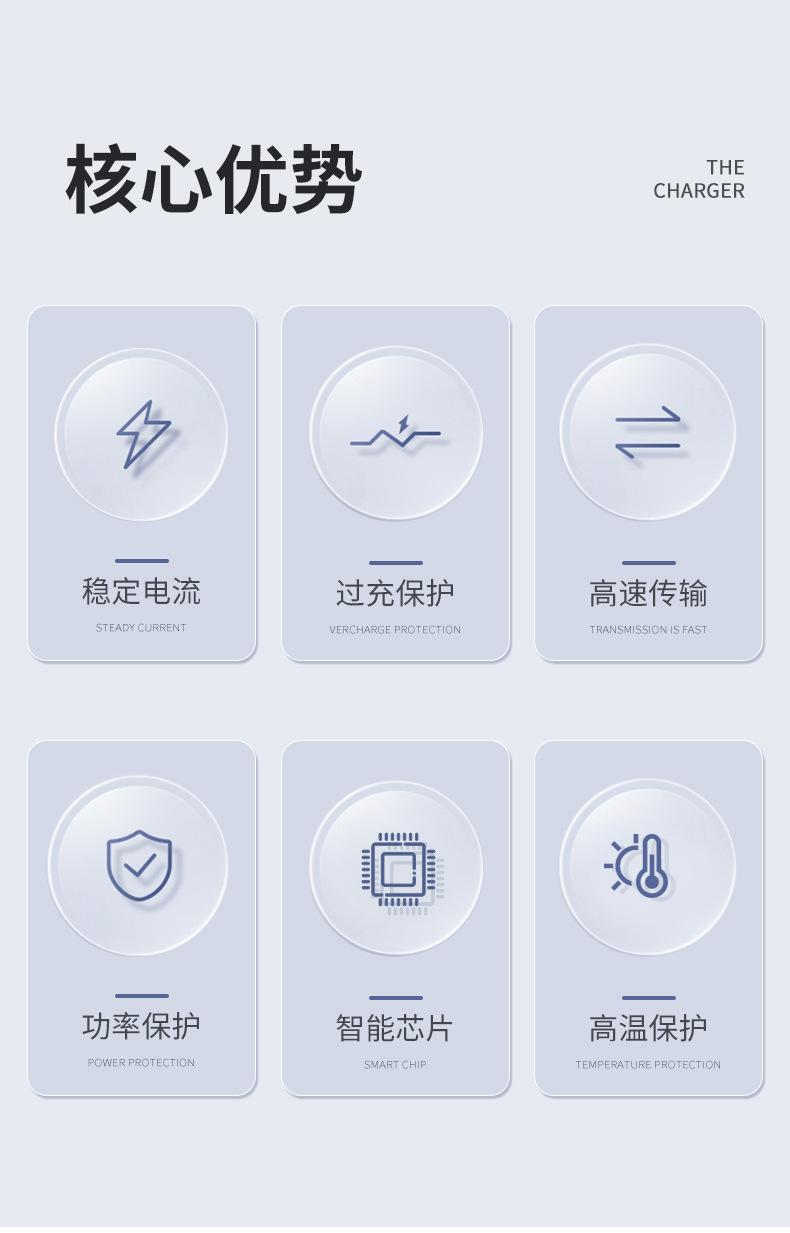 核心优势

THE
CHARGER

稳定电流

STEADY CURRENT

过充保护

VERCHARGE PROTECTION

高速传输

TRANSMISSION IS FAST

功率保护

POWER PROTECTION

智能芯片

SMART CHIP

高温保护

TEMPERATURE PROTECTION