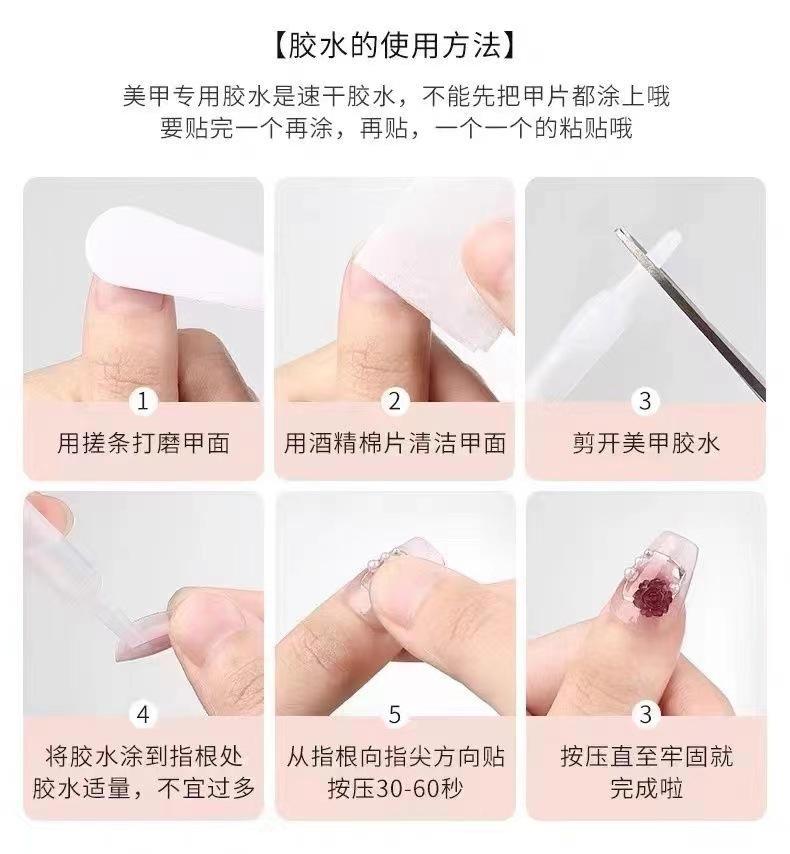 【胶水的使用方法】

美甲专用胶水是速干胶水，不能先把甲片都涂上哦
要贴完一个再涂，再贴，一个一个的粘贴哦

1
用搓条打磨甲面

2
用酒精棉片清洁甲面

3
剪开美甲胶水

4
将胶水涂到指根处
胶水适量，不宜过多

5
从指根向指尖方向贴
按压30-60秒

3
按压直至牢固就
完成啦