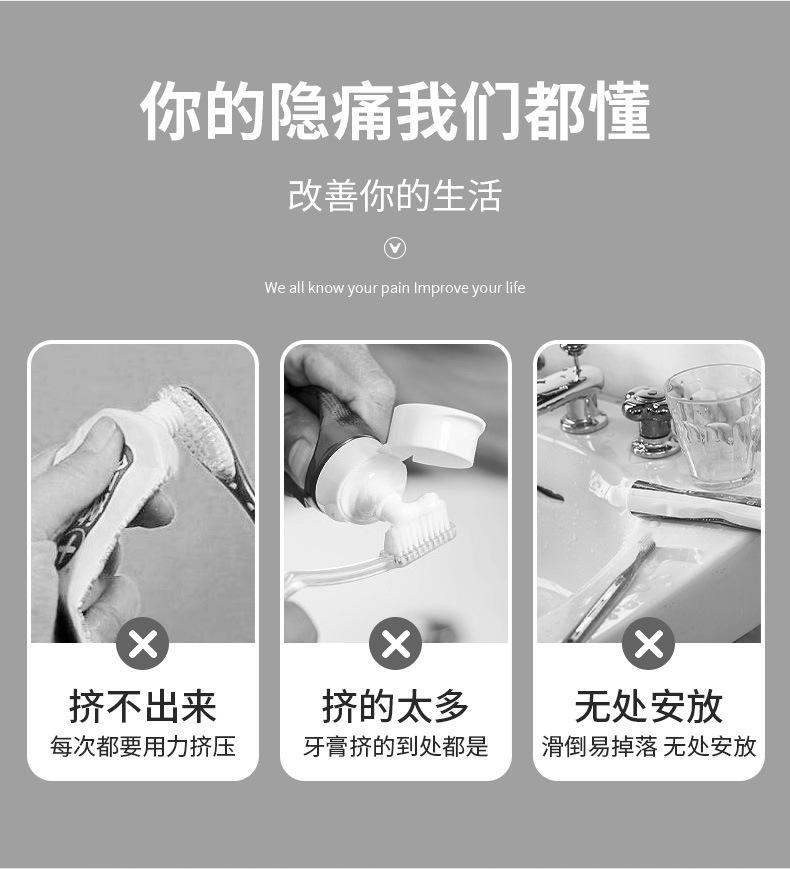 你的隐痛我们都懂

改善你的生活

We all know your pain Improve your life

挤不出来

每次都要用力挤压

挤的太多

牙膏挤的到处都是

无处安放

滑倒易掉落 无处安放