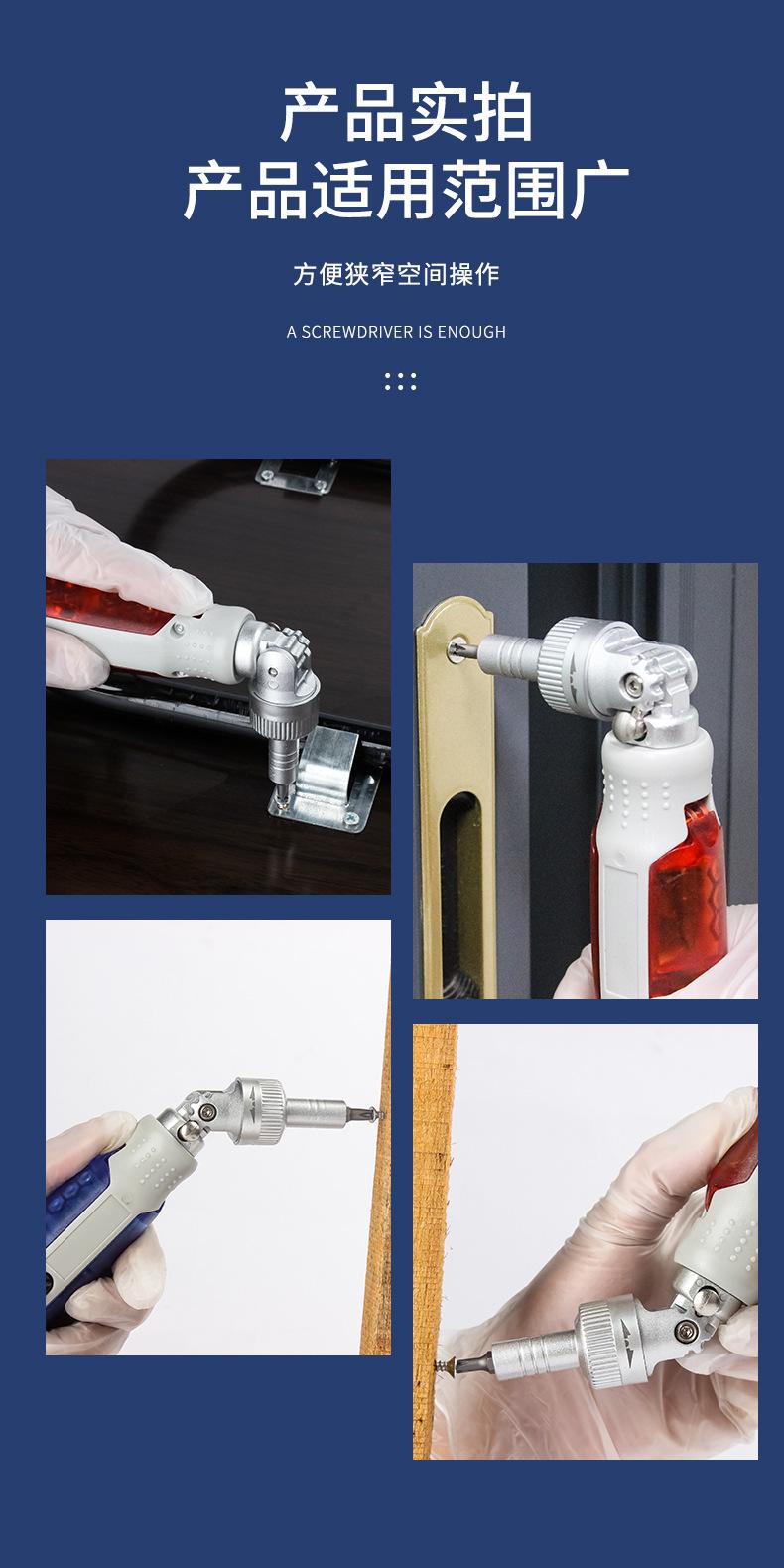 产品实拍
产品适用范围广

方便狭窄空间操作

A SCREWDRIVER IS ENOUGH