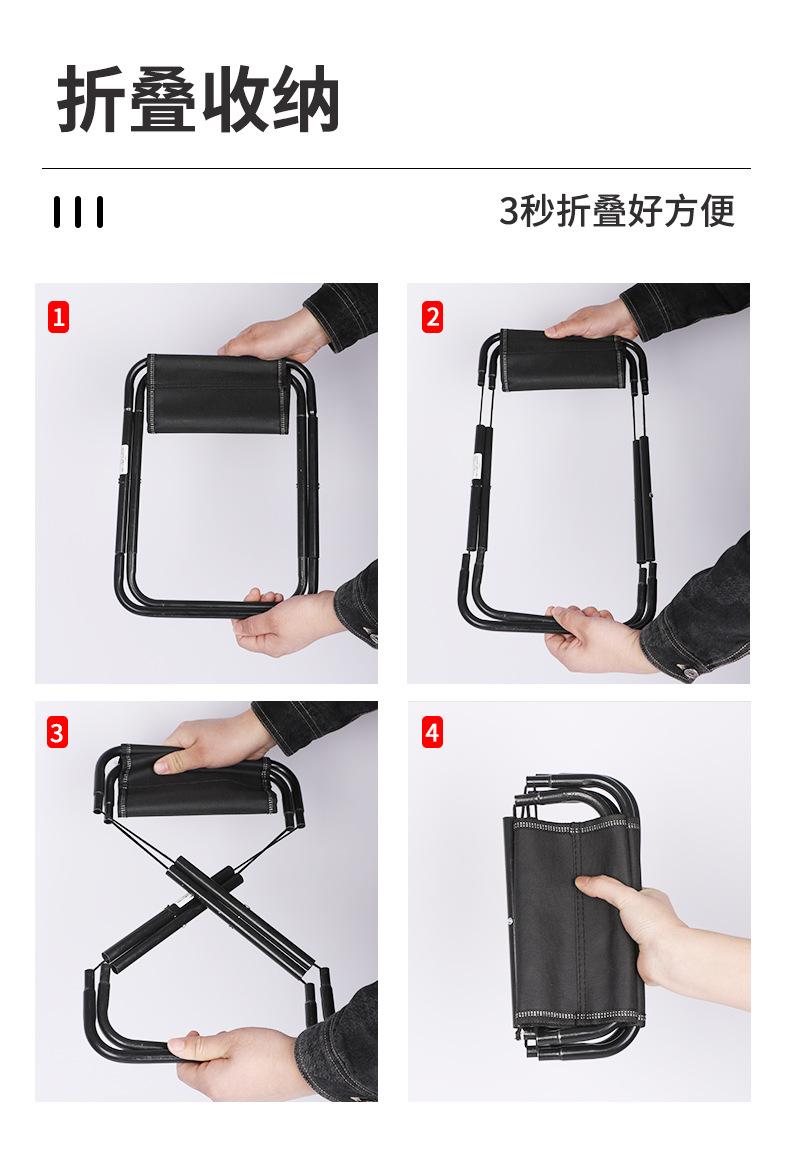 折叠收纳

3秒折叠好方便

1

2

3

4