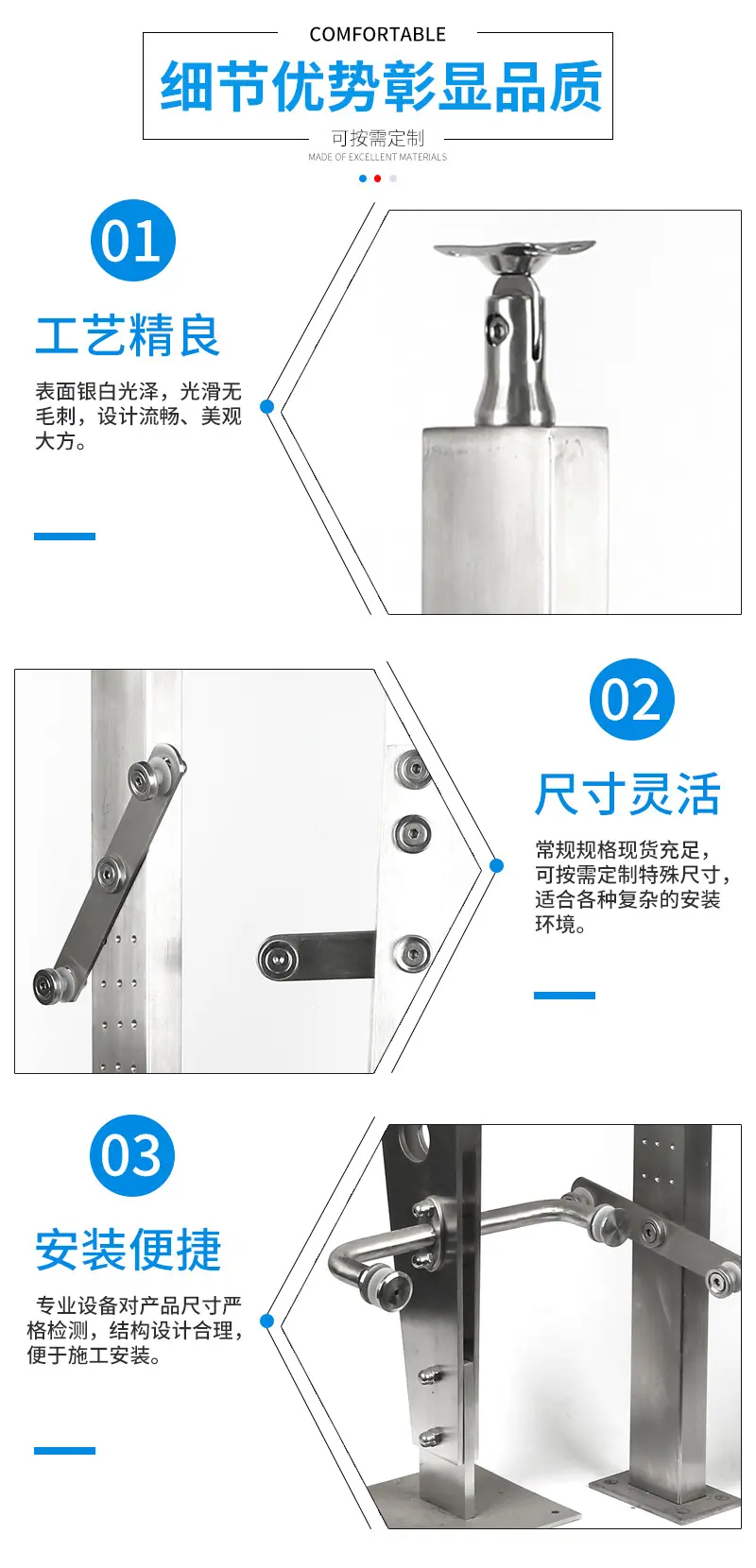 COMFORTABLE

细节优势彰显品质

可按需定制

MADE OF EXCELLENT MATERIALS

01

工艺精良

表面银白光泽，光滑无毛刺，设计流畅、美观大方。

02

尺寸灵活

常规规格现货充足，可按需定制特殊尺寸，适合各种复杂的安装环境。

03

安装便捷

专业设备对产品尺寸严格检测，结构设计合理，便于施工安装。