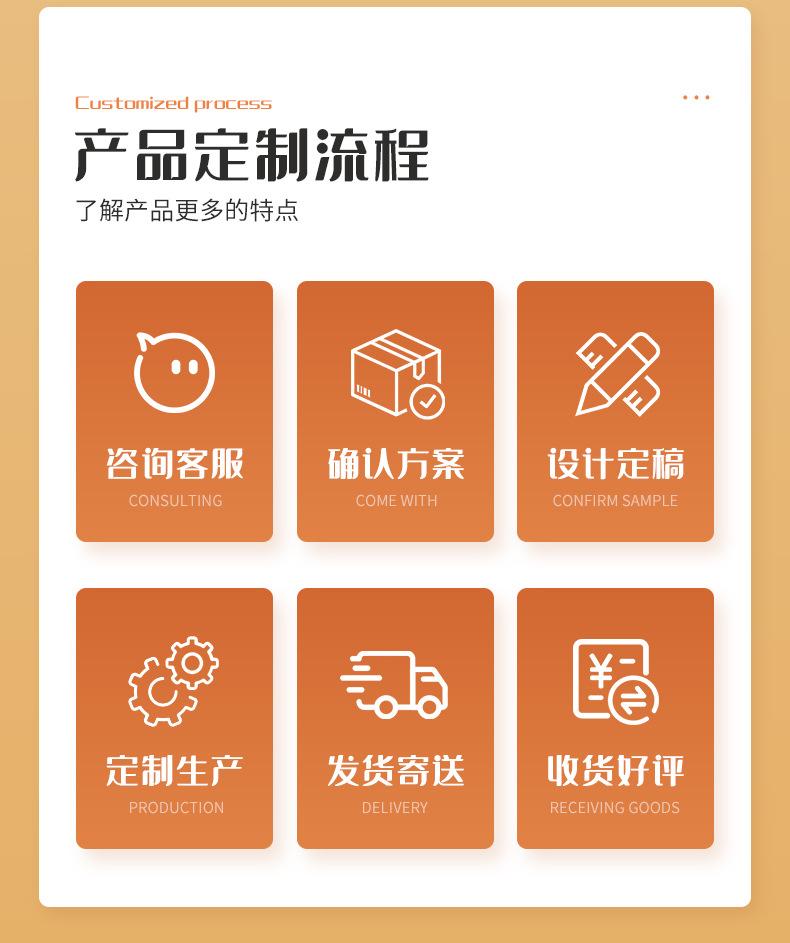 Customized process

产品定制流程

了解产品更多的特点

咨询客服
CONSULTING

确认方案
COME WITH

设计定稿
CONFIRM SAMPLE

定制生产
PRODUCTION

发货寄送
DELIVERY

收货好评
RECEIVING GOODS