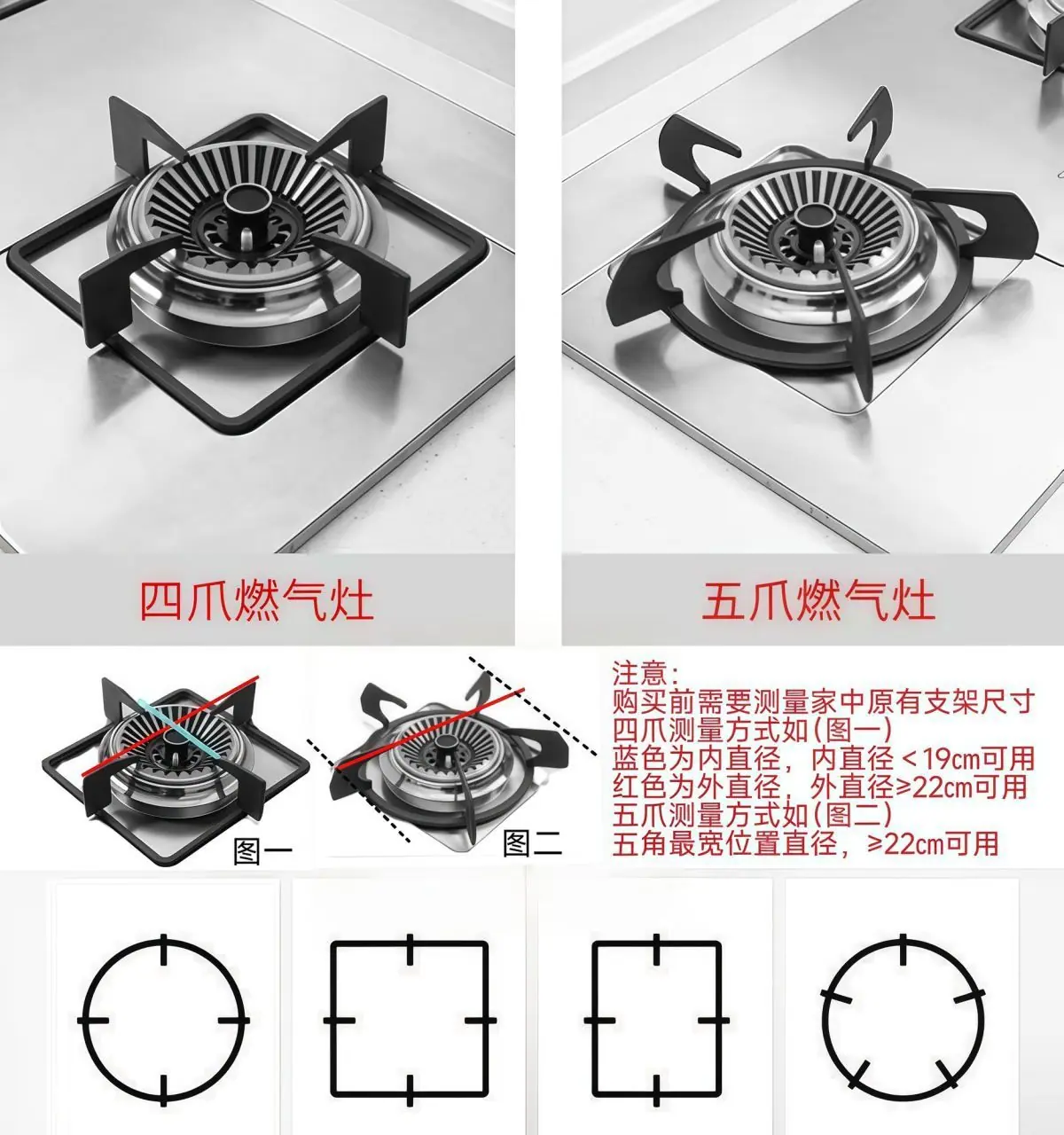 四爪燃气灶

五爪燃气灶

图一

图二

注意:
购买前需要测量家中原有支架尺寸
四爪测量方式如(图一)
蓝色为内直径，内直径＜19cm可用
红色为外直径，外直径≥22cm可用
五爪测量方式如(图二)
五角最宽位置直径，≥22cm可用