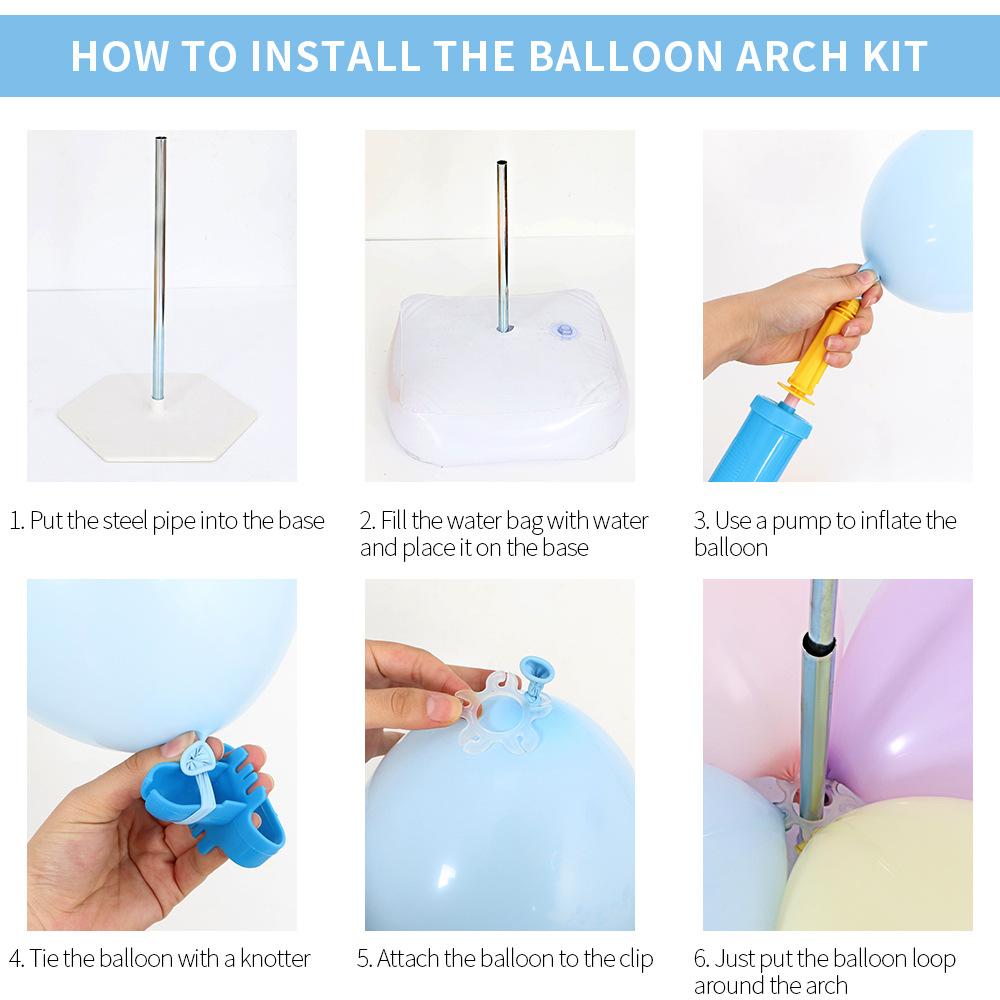 HOW TO INSTALL THE BALLOON ARCH KIT

1. Put the steel pipe into the base

2. Fill the water bag with water and place it on the base

3. Use a pump to inflate the balloon

4. Tie the balloon with a knotter

5. Attach the balloon to the clip

6. Just put the balloon loop around the arch