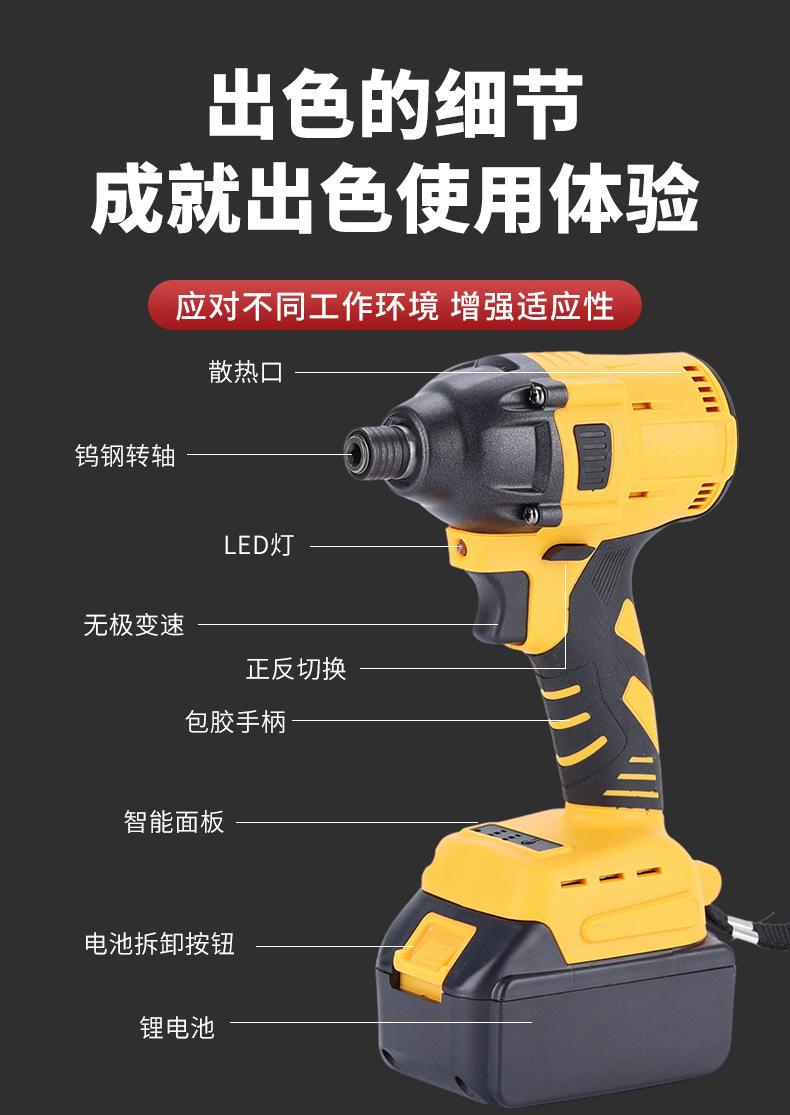 出色的细节
成就出色使用体验

应对不同工作环境 增强适应性

散热口

钨钢转轴

LED灯

无极变速

正反切换

包胶手柄

智能面板

电池拆卸按钮

锂电池