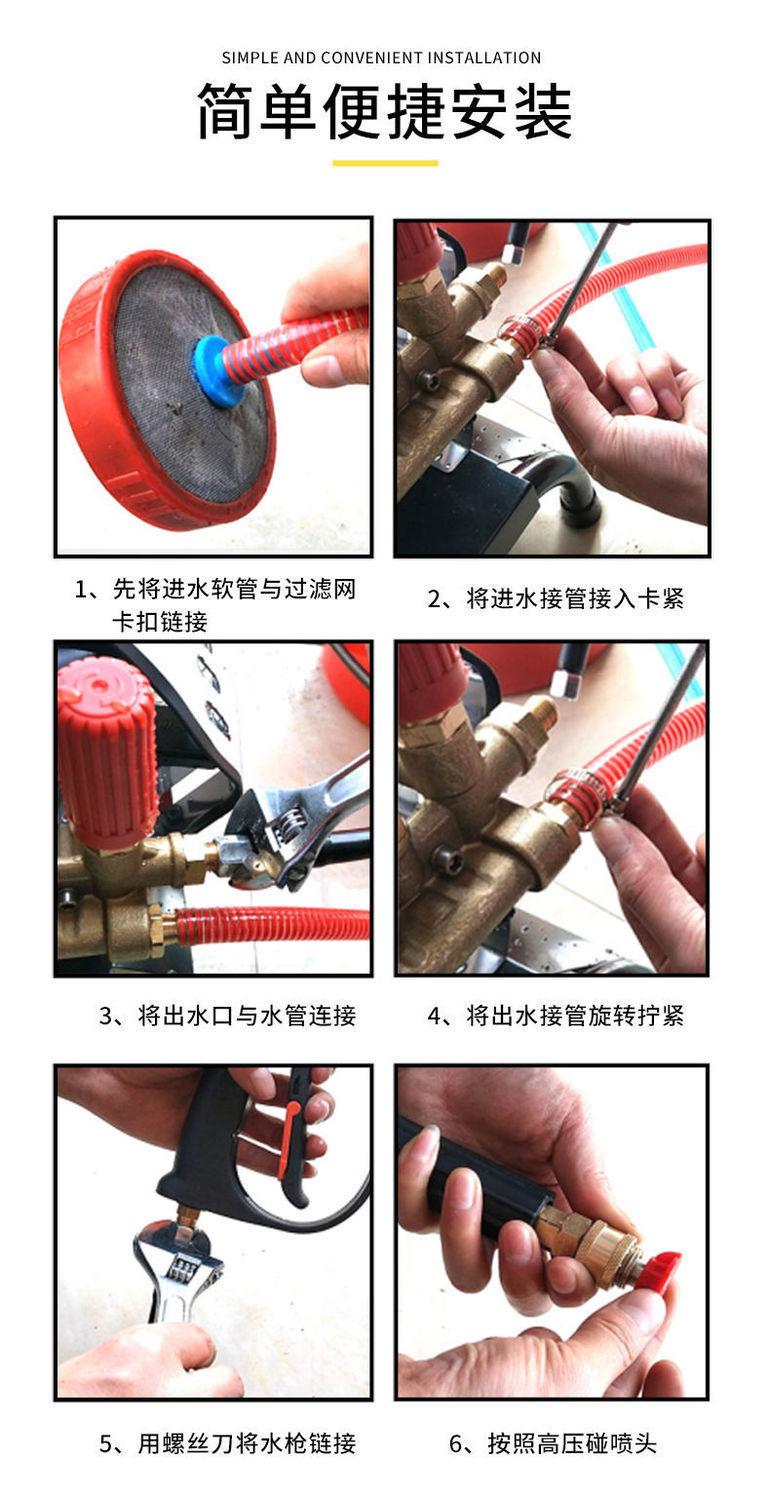 SIMPLE AND CONVENIENT INSTALLATION

简单便捷安装

1、先将进水软管与过滤网卡扣链接

2、将进水接管接入卡紧

3、将出水口与水管连接

4、将出水接管旋转拧紧

5、用螺丝刀将水枪链接

6、按照高压碰喷头