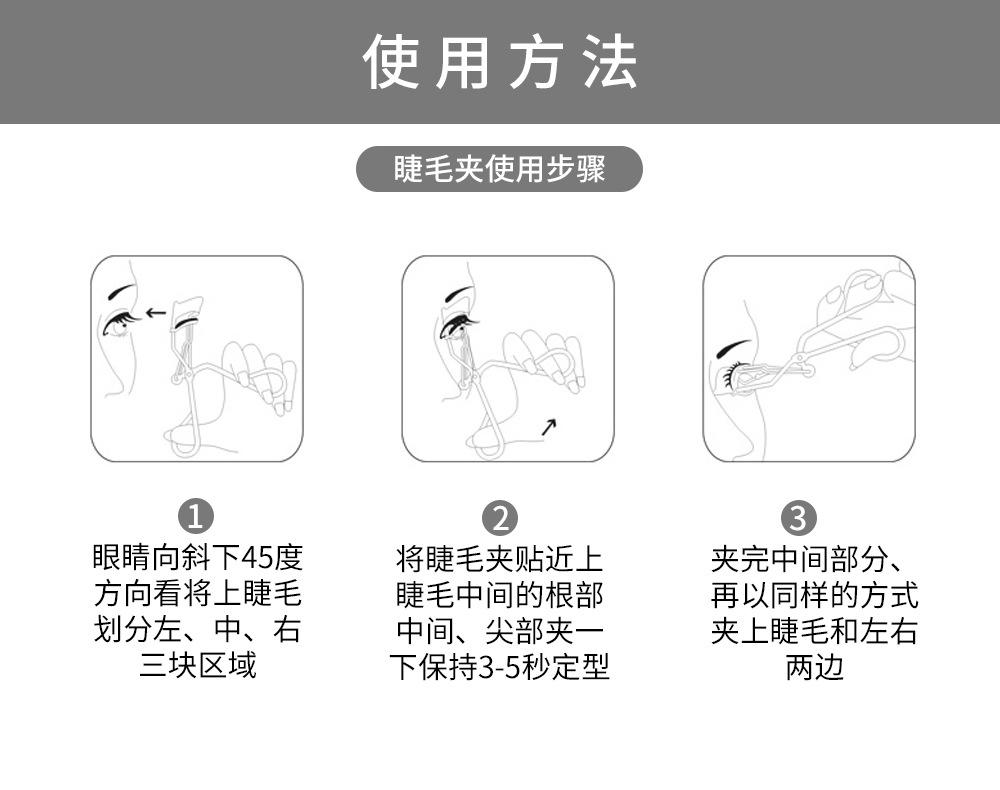 使用方法

睫毛夹使用步骤

1
眼睛向斜下45度方向看将上睫毛划分左、中、右三块区域

2
将睫毛夹贴近上睫毛中间的根部中间、尖部夹一下保持3-5秒定型

3
夹完中间部分、再以同样的方式夹上睫毛和左右两边