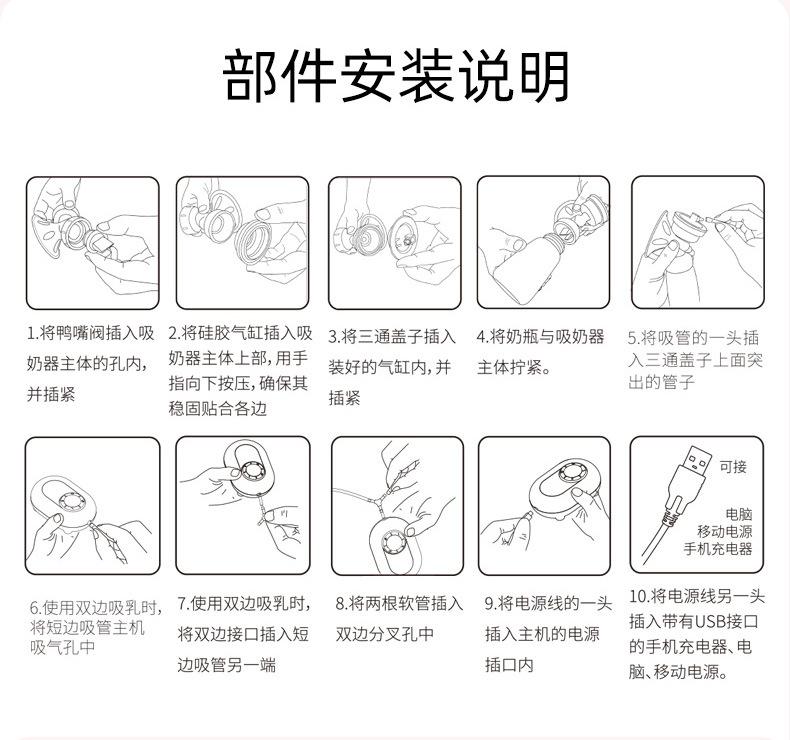 部件安装说明

1.将鸭嘴阀插入吸奶器主体的孔内，并插紧

2.将硅胶气缸插入吸奶器主体上部，用手指向下按压，确保其稳固贴合各边

3.将三通盖子插入装好的气缸内，并插紧

4.将奶瓶与吸奶器主体拧紧。

5.将吸管的一头插入三通盖子上面突出的管子

6.使用双边吸乳时，将短边吸管主机吸气孔中

7.使用双边吸乳时，将双边接口插入短边吸管另一端

8.将两根软管插入双边分叉孔中

9.将电源线的一头插入主机的电源插口内

可接
电脑
移动电源
手机充电器

10.将电源线另一头插入带有USB接口的手机充电器、电脑、移动电源。