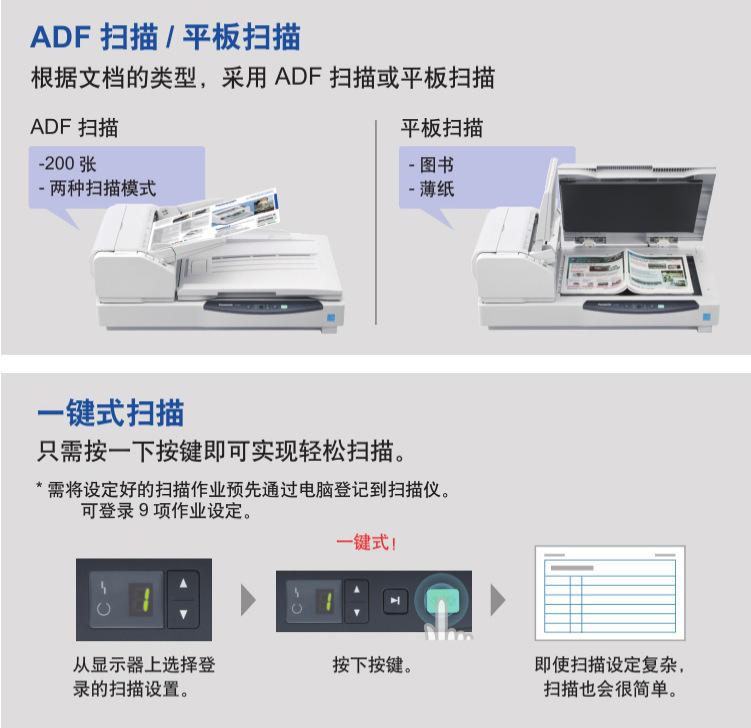 ADF 扫描 / 平板扫描
根据文档的类型，采用 ADF 扫描或平板扫描

ADF 扫描
-200 张
- 两种扫描模式

平板扫描
- 图书
- 薄纸

一键式扫描
只需按一下按键即可实现轻松扫描。

* 需将设定好的扫描作业预先通过电脑登记到扫描仪。
可登录 9 项作业设定。

一键式！

1

1

从显示器上选择登录的扫描设置。

按下按键。

即使扫描设定复杂，扫描也会很简单。