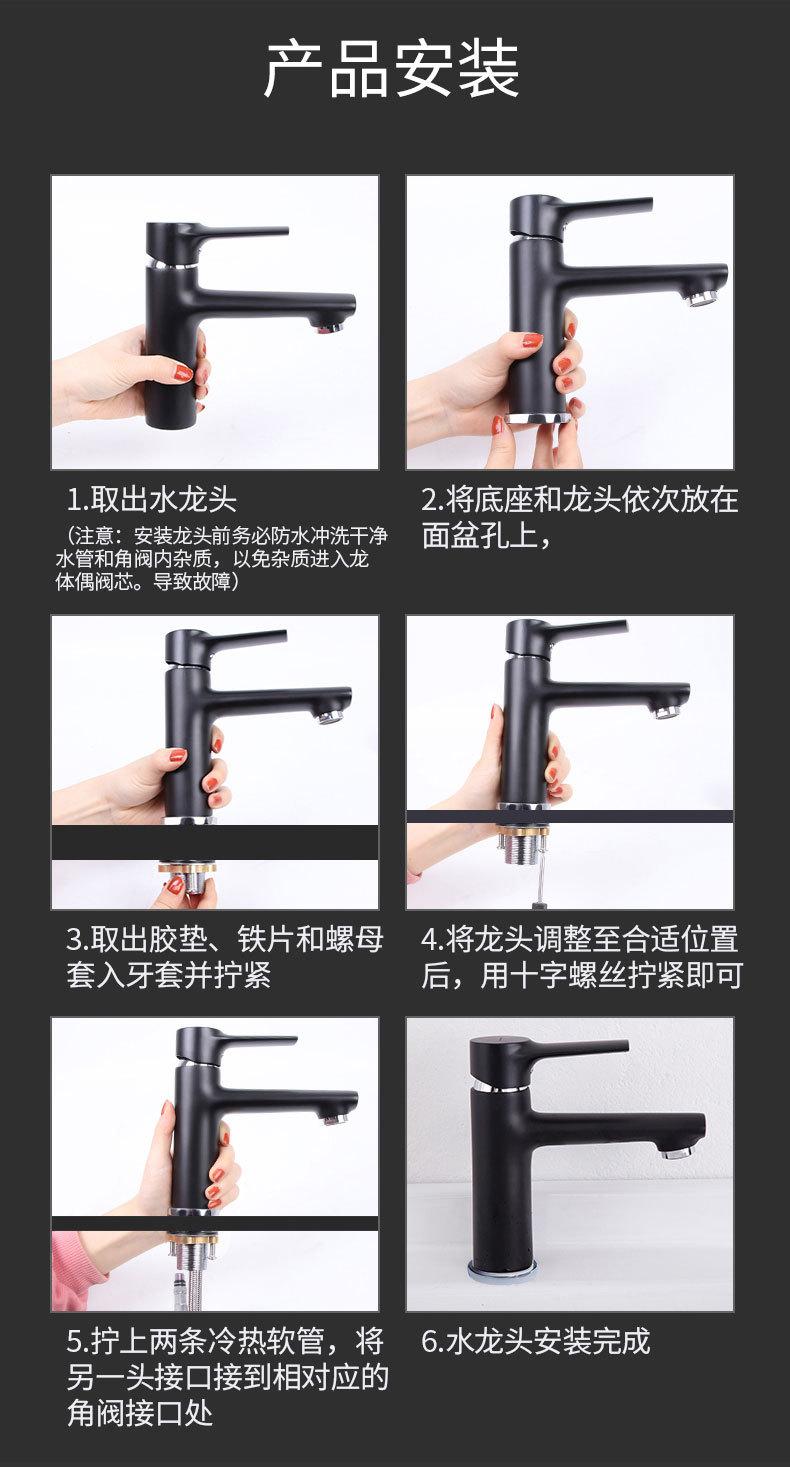 产品安装

1.取出水龙头
（注意：安装龙头前务必防水冲洗干净水管和角阀内杂质，以免杂质进入龙体偶阀芯。导致故障）

2.将底座和龙头依次放在面盆孔上，

3.取出胶垫、铁片和螺母套入牙套并拧紧

4.将龙头调整至合适位置后，用十字螺丝拧紧即可

5.拧上两条冷热软管，将另一头接口接到相对应的角阀接口处

6.水龙头安装完成