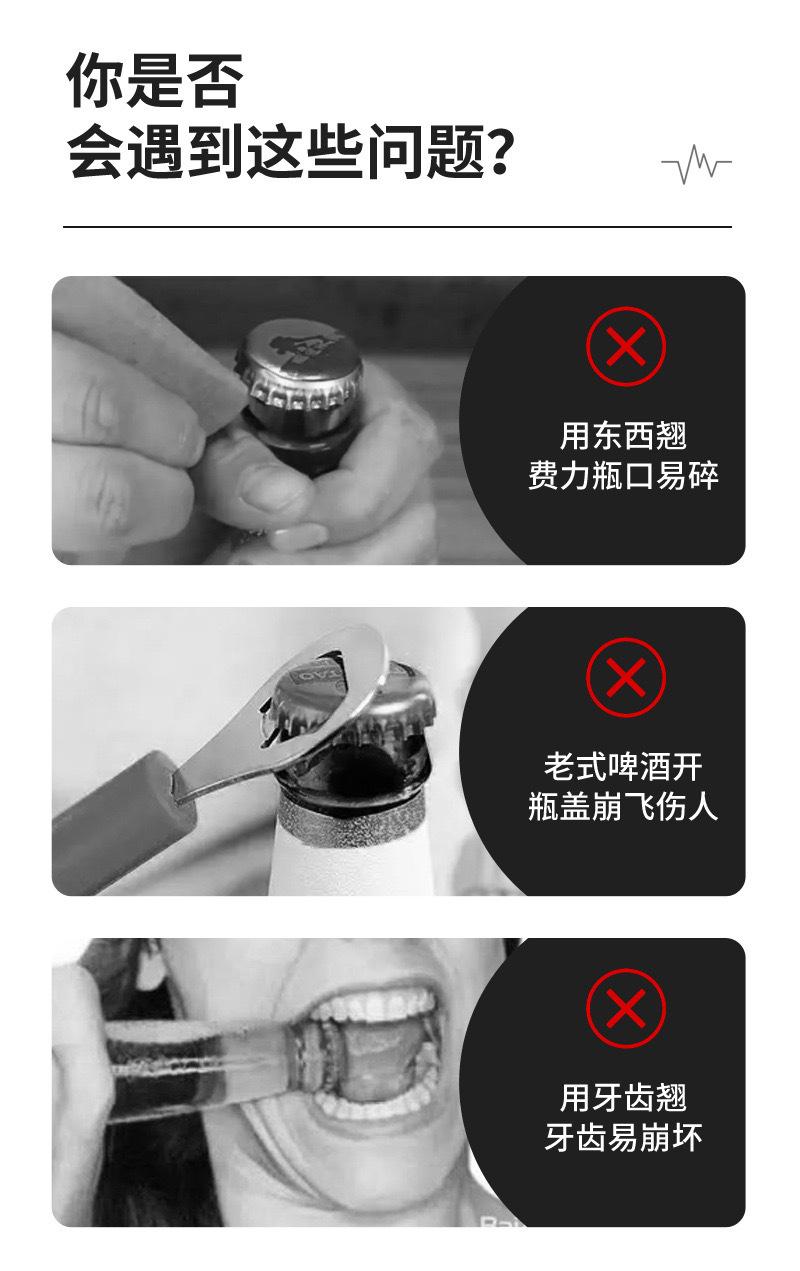 你是否
会遇到这些问题？

用东西翘
费力瓶口易碎

老式啤酒开
瓶盖崩飞伤人

用牙齿翘
牙齿易崩坏