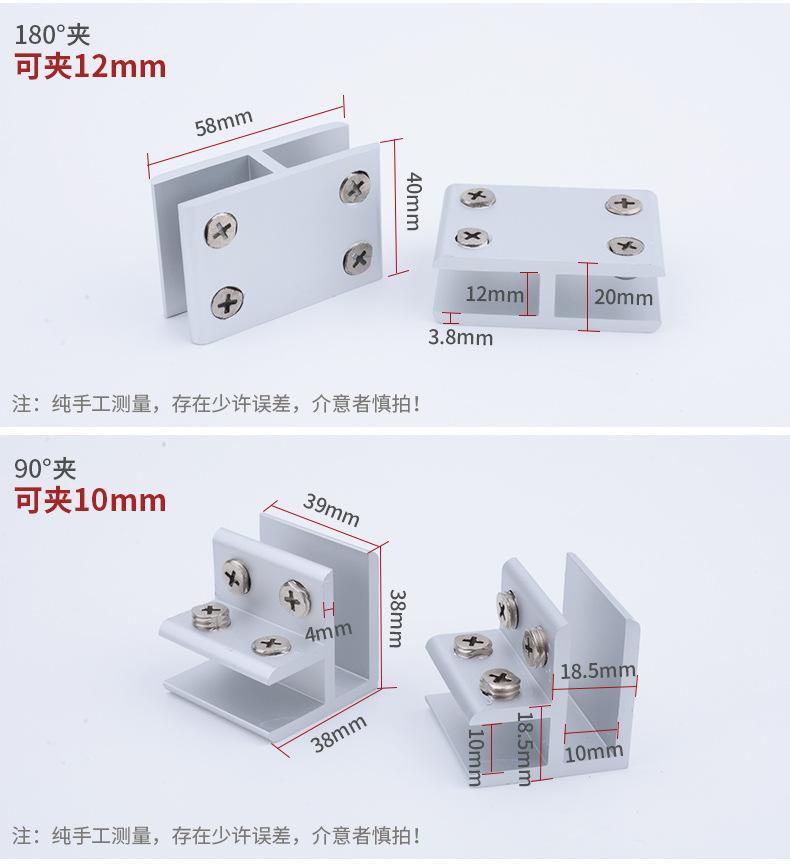 180°夹
可夹12mm

58mm
40mm
12mm
20mm
3.8mm

注：纯手工测量，存在少许误差，介意者慎拍！

90°夹
可夹10mm

39mm
38mm
4mm
38mm
18.5mm
18.5mm
10mm
10mm

注：纯手工测量，存在少许误差，介意者慎拍！