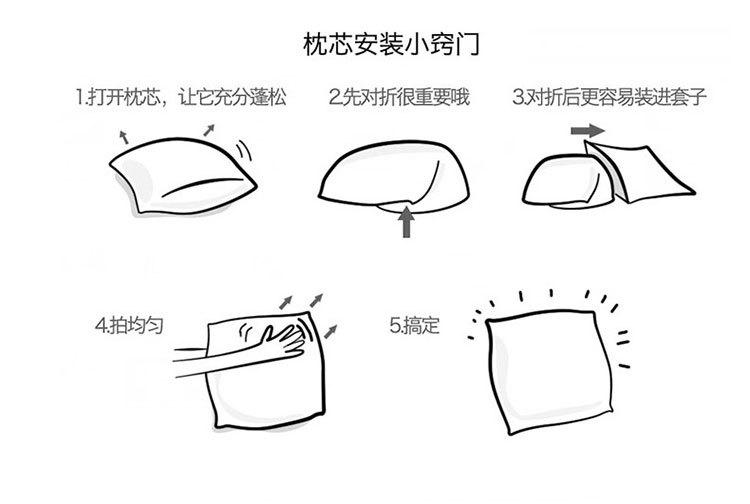 枕芯安装小窍门

1.打开枕芯，让它充分蓬松

2.先对折很重要哦

3.对折后更容易装进套子

4.拍均匀

5.搞定