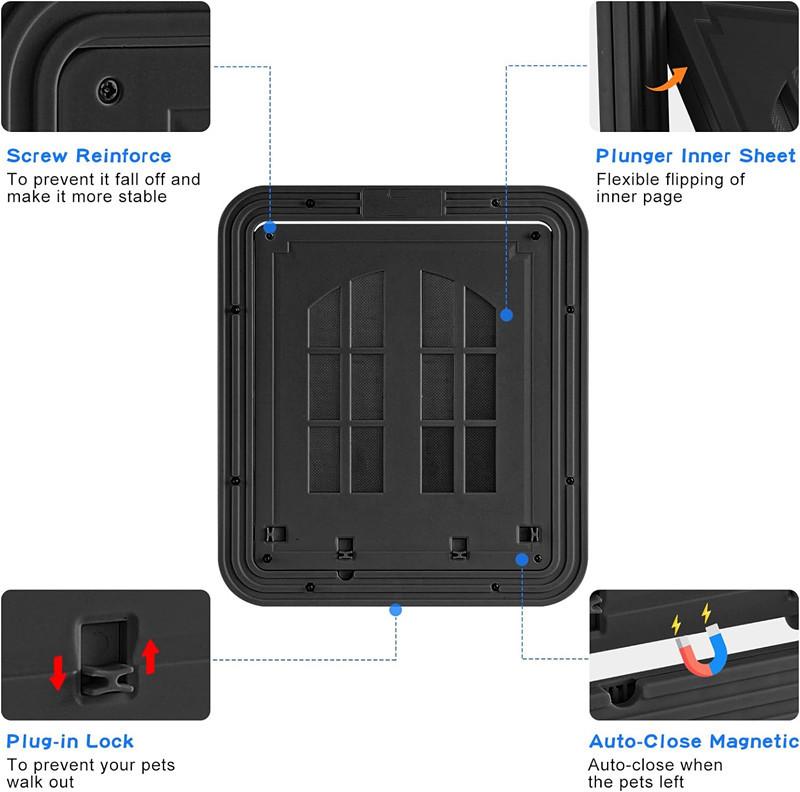 Screw Reinforce
To prevent it fall off and make it more stable

Plunger Inner Sheet
Flexible flipping of inner page

Plug-in Lock
To prevent your pets walk out

Auto-Close Magnetic
Auto-close when the pets left