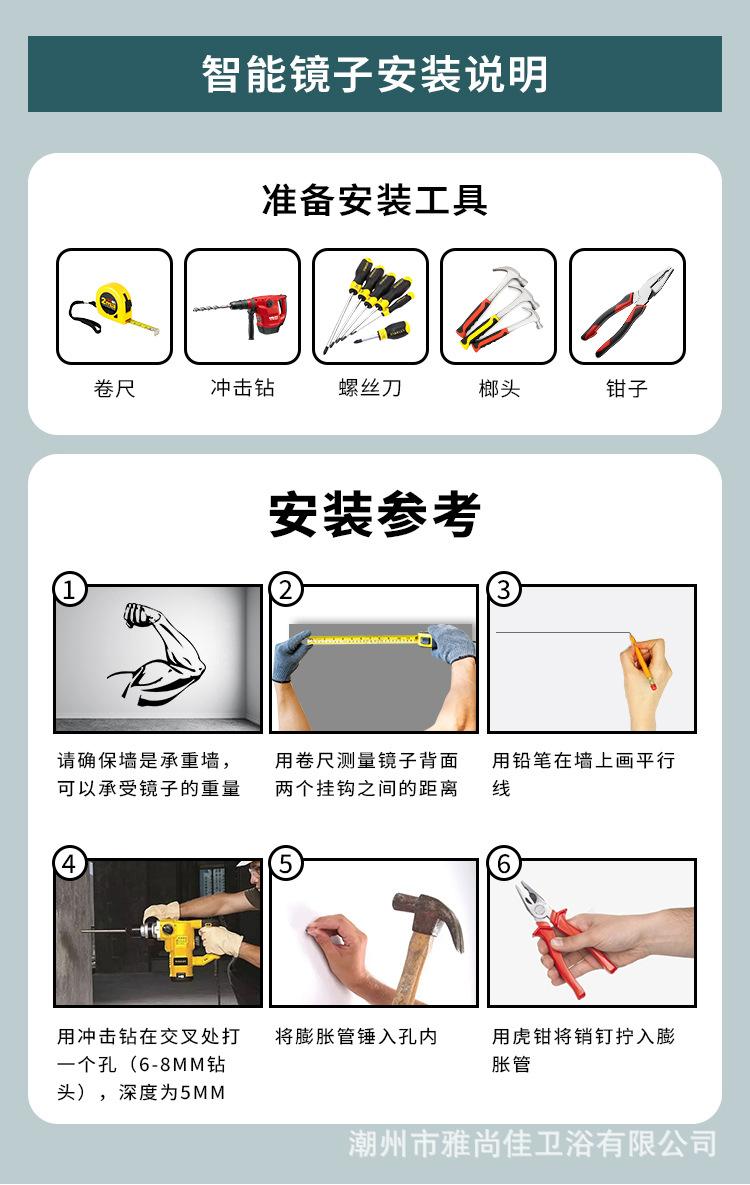 智能镜子安装说明

准备安装工具

卷尺

冲击钻

螺丝刀

榔头

钳子

安装参考

1

请确保墙是承重墙，可以承受镜子的重量

2

用卷尺测量镜子背面两个挂钩之间的距离

3

用铅笔在墙上画平行线

4

用冲击钻在交叉处打一个孔（6-8MM钻头），深度为5MM

5

将膨胀管锤入孔内

6

用虎钳将销钉拧入膨胀管

潮州市雅尚佳卫浴有限公司