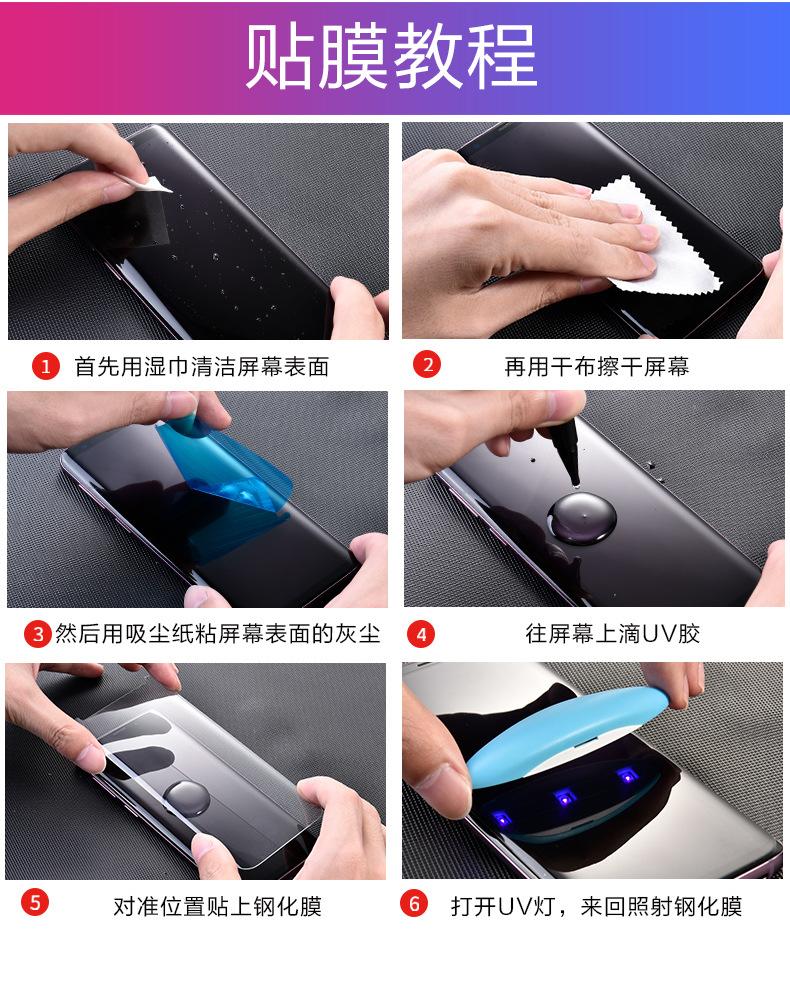 贴膜教程

1 首先用湿巾清洁屏幕表面

2 再用干布擦干屏幕

3 然后用吸尘纸粘屏幕表面的灰尘

4 往屏幕上滴UV胶

5 对准位置贴上钢化膜

6 打开UV灯，来回照射钢化膜