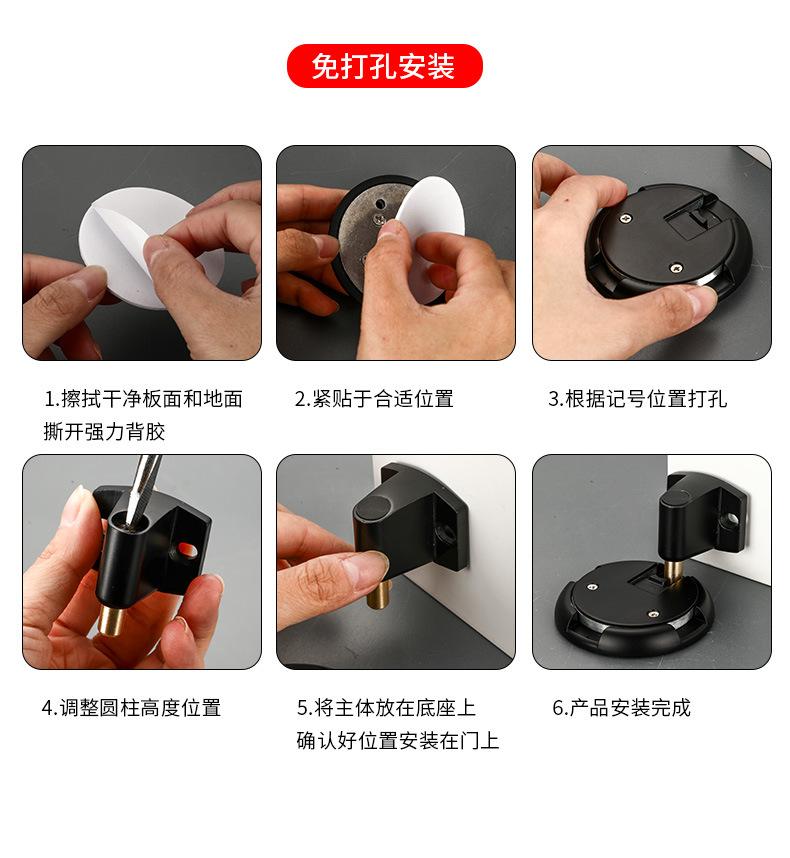 免打孔安装

1.擦拭干净板面和地面
撕开强力背胶

2.紧贴于合适位置

3.根据记号位置打孔

4.调整圆柱高度位置

5.将主体放在底座上
确认好位置安装在门上

6.产品安装完成