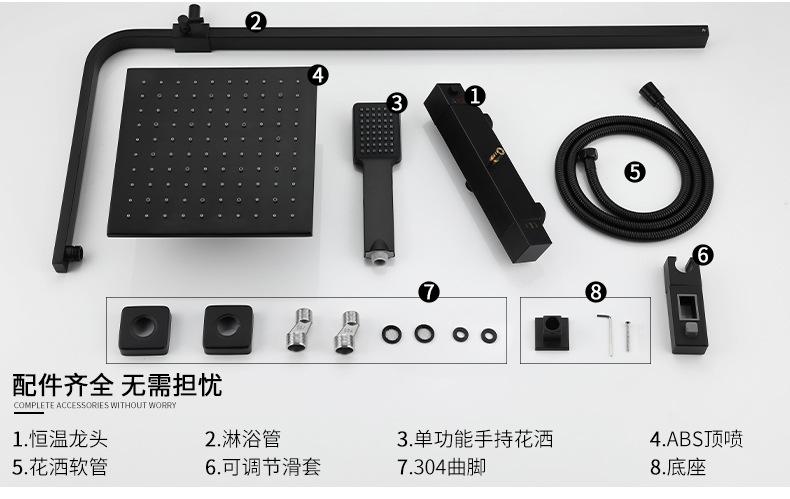 2
4
3
1
5
6
7
8

配件齐全 无需担忧
COMPLETE ACCESSORIES WITHOUT WORRY

1.恒温龙头
2.淋浴管
3.单功能手持花洒
4.ABS顶喷
5.花洒软管
6.可调节滑套
7.304曲脚
8.底座