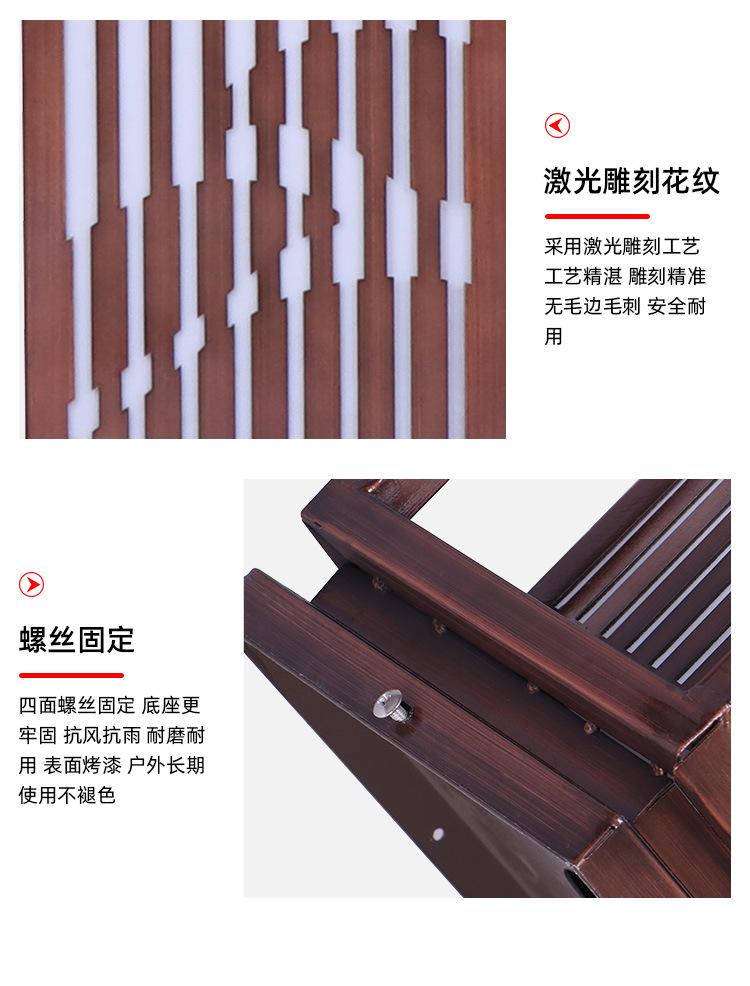 激光雕刻花纹

采用激光雕刻工艺 工艺精湛 雕刻精准 无毛边毛刺 安全耐用

螺丝固定

四面螺丝固定 底座更牢固 抗风抗雨 耐磨耐用 表面烤漆 户外长期使用不褪色