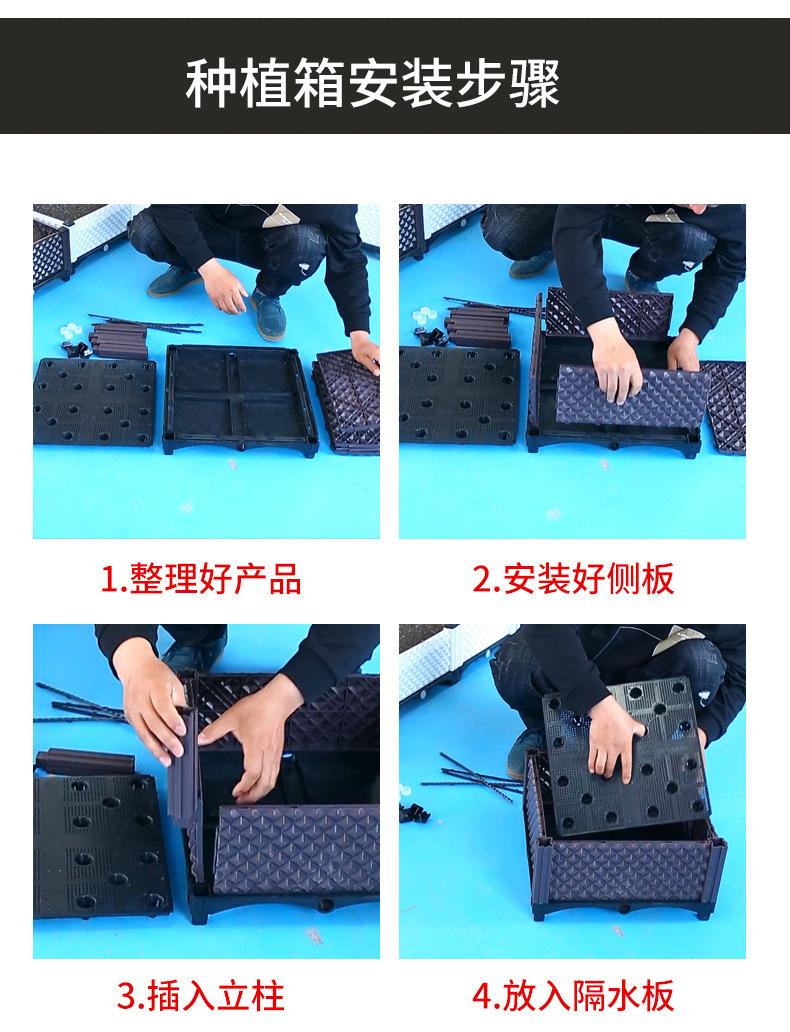 种植箱安装步骤

1.整理好产品

2.安装好侧板

3.插入立柱

4.放入隔水板