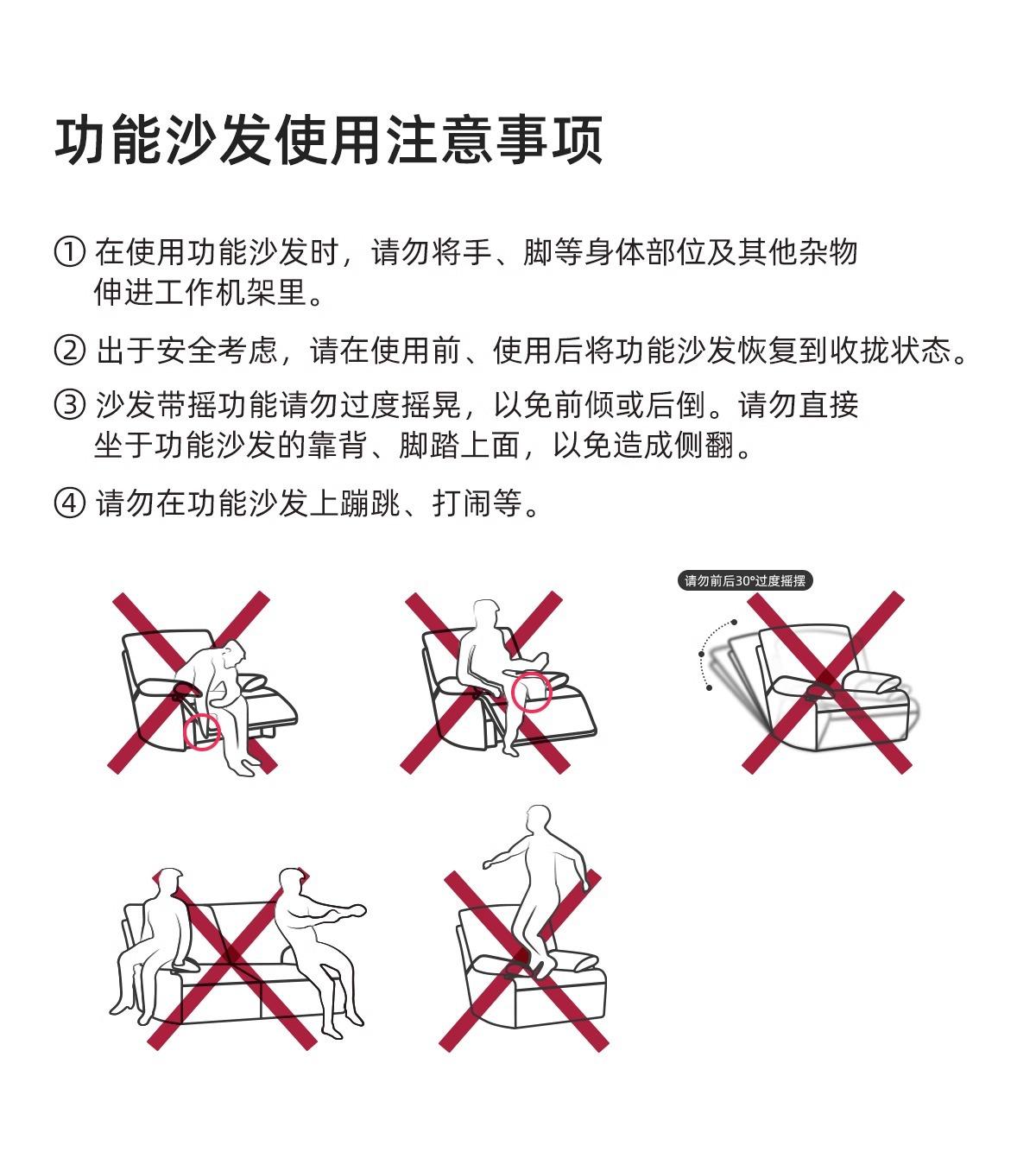 功能沙发使用注意事项

① 在使用功能沙发时，请勿将手、脚等身体部位及其他杂物伸进工作机架里。

② 出于安全考虑，请在使用前、使用后将功能沙发恢复到收拢状态。

③ 沙发带摇功能请勿过度摇晃，以免前倾或后倒。请勿直接坐于功能沙发的靠背、脚踏上面，以免造成侧翻。

④ 请勿在功能沙发上蹦跳、打闹等。

请勿前后30°过度摇摆