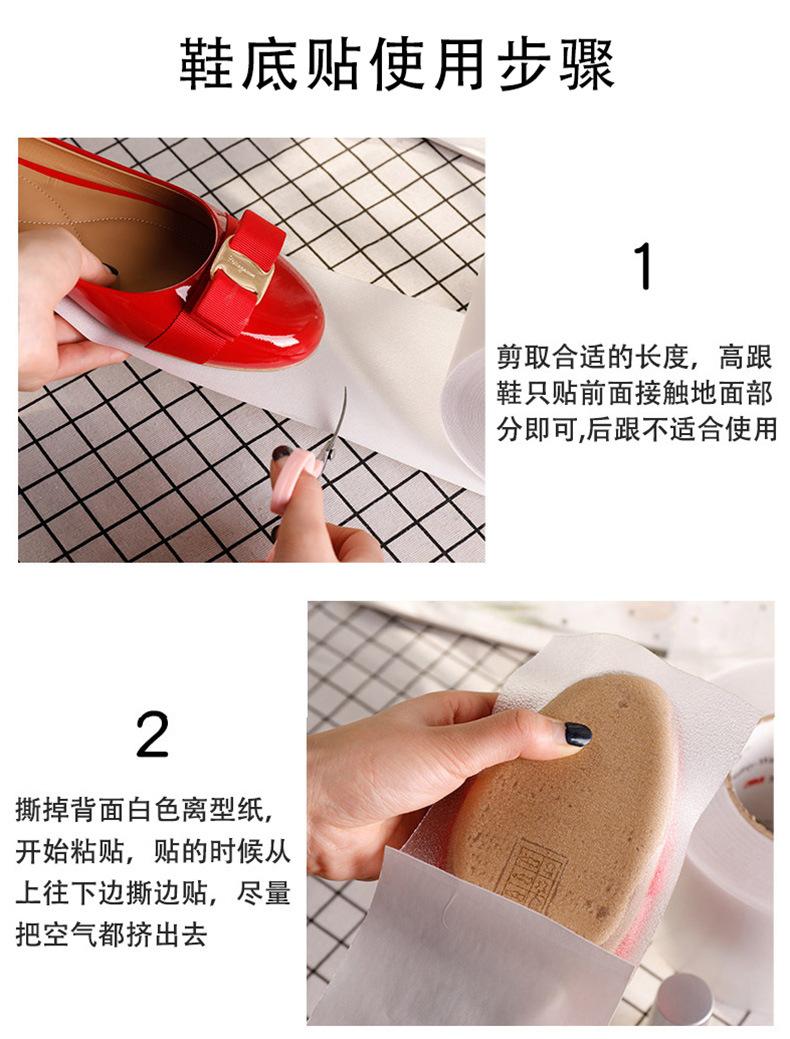 鞋底贴使用步骤

1

剪取合适的长度，高跟鞋只贴前面接触地面部分即可,后跟不适合使用

2

撕掉背面白色离型纸，开始粘贴，贴的时候从上往下边撕边贴，尽量把空气都挤出去