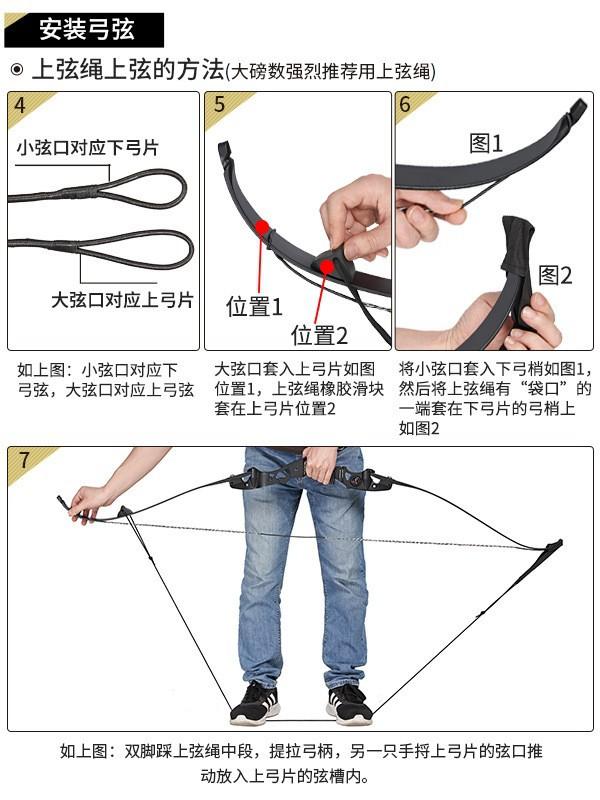 安装弓弦

◉ 上弦绳上弦的方法(大磅数强烈推荐用上弦绳)

4

小弦口对应下弓片

大弦口对应上弓片

如上图：小弦口对应下弓弦，大弦口对应上弓弦

5

位置1

位置2

大弦口套入上弓片如图位置1，上弦绳橡胶滑块套在上弓片位置2

6

图1

图2

将小弦口套入下弓梢如图1，然后将上弦绳有“袋口”的一端套在下弓片的弓梢上如图2

7

如上图：双脚踩上弦绳中段，提拉弓柄，另一只手捋上弓片的弦口推动放入上弓片的弦槽内。