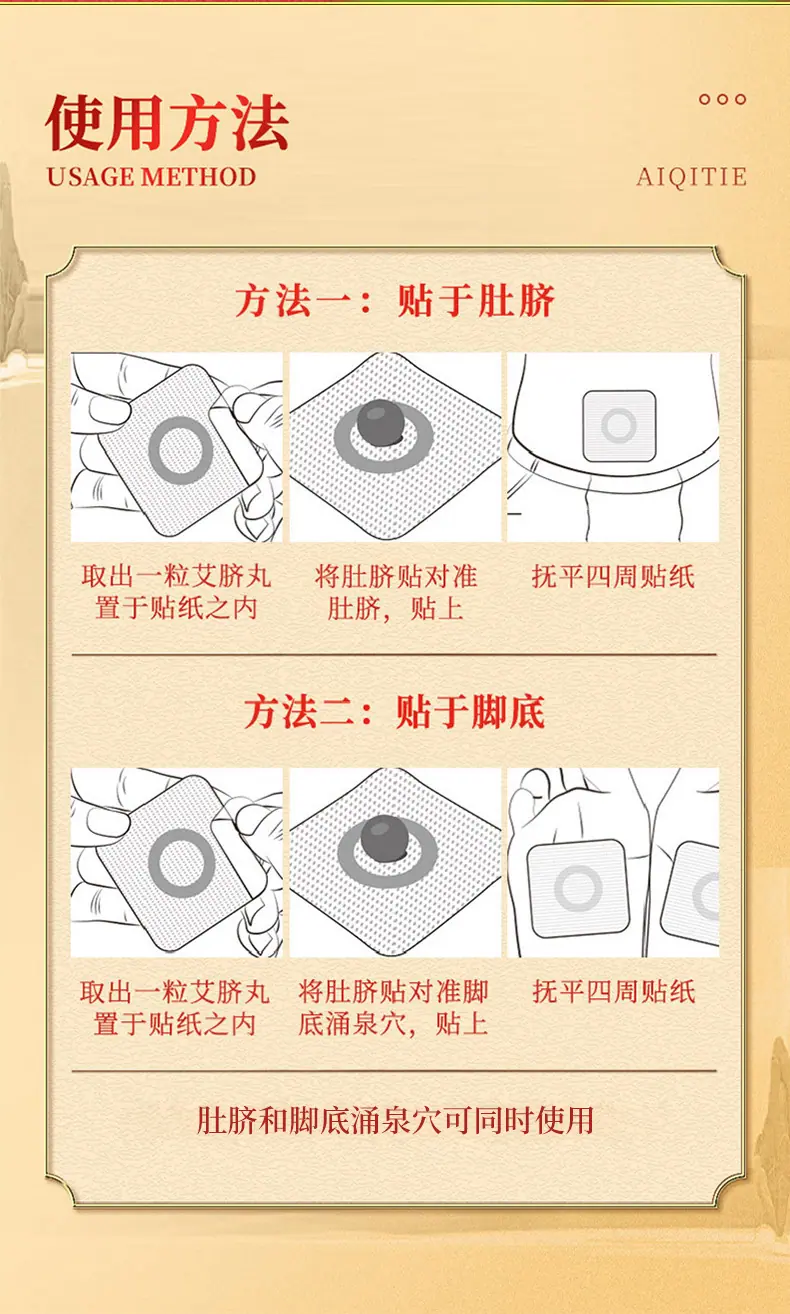 使用方法
USAGE METHOD

AIQITIE

方法一：贴于肚脐

取出一粒艾脐丸置于贴纸之内

将肚脐贴对准肚脐，贴上

抚平四周贴纸

方法二：贴于脚底

取出一粒艾脐丸置于贴纸之内

将肚脐贴对准脚底涌泉穴，贴上

抚平四周贴纸

肚脐和脚底涌泉穴可同时使用