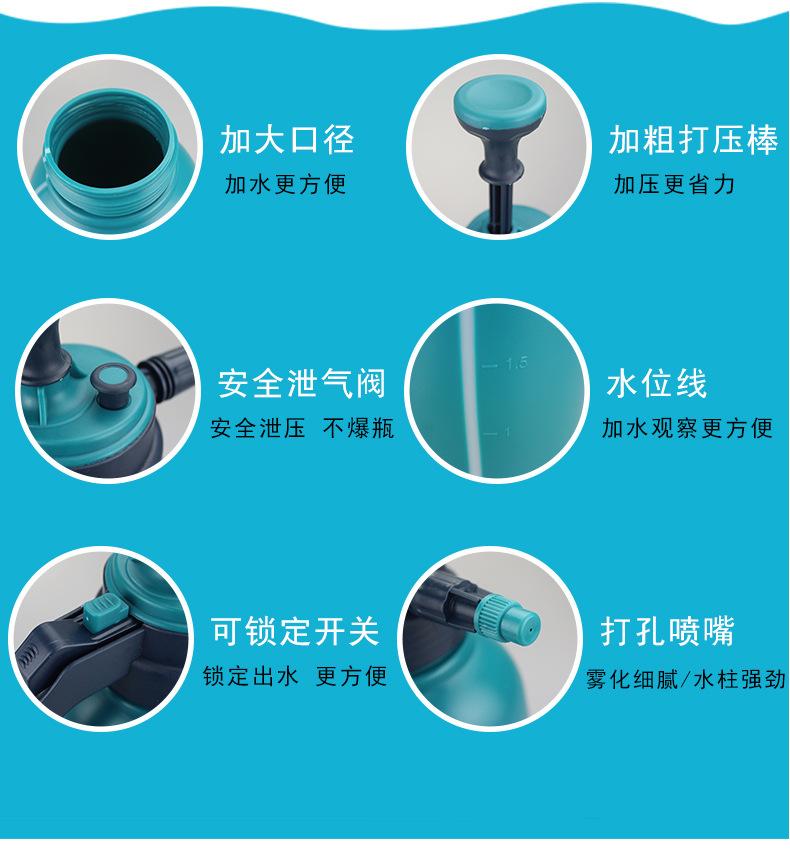 加大口径
加水更方便

加粗打压棒
加压更省力

安全泄气阀
安全泄压 不爆瓶

1.5
1

水位线
加水观察更方便

可锁定开关
锁定出水 更方便

打孔喷嘴
雾化细腻/水柱强劲