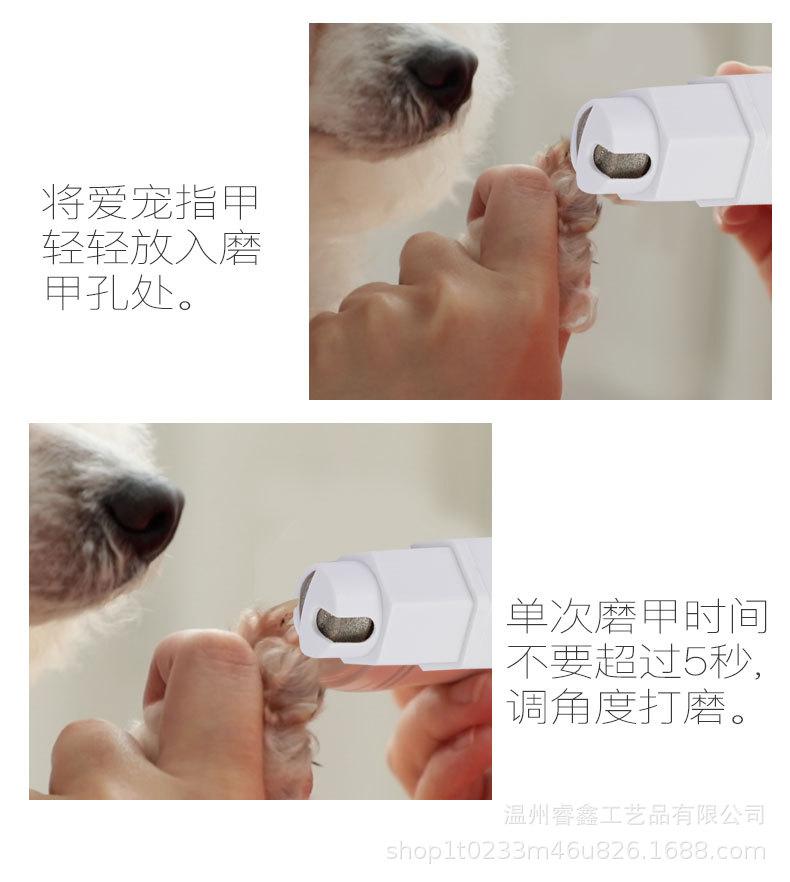 将爱宠指甲轻轻放入磨甲孔处。

单次磨甲时间不要超过5秒，调角度打磨。

温州睿鑫工艺品有限公司
shop1t0233m46u826.1688.com