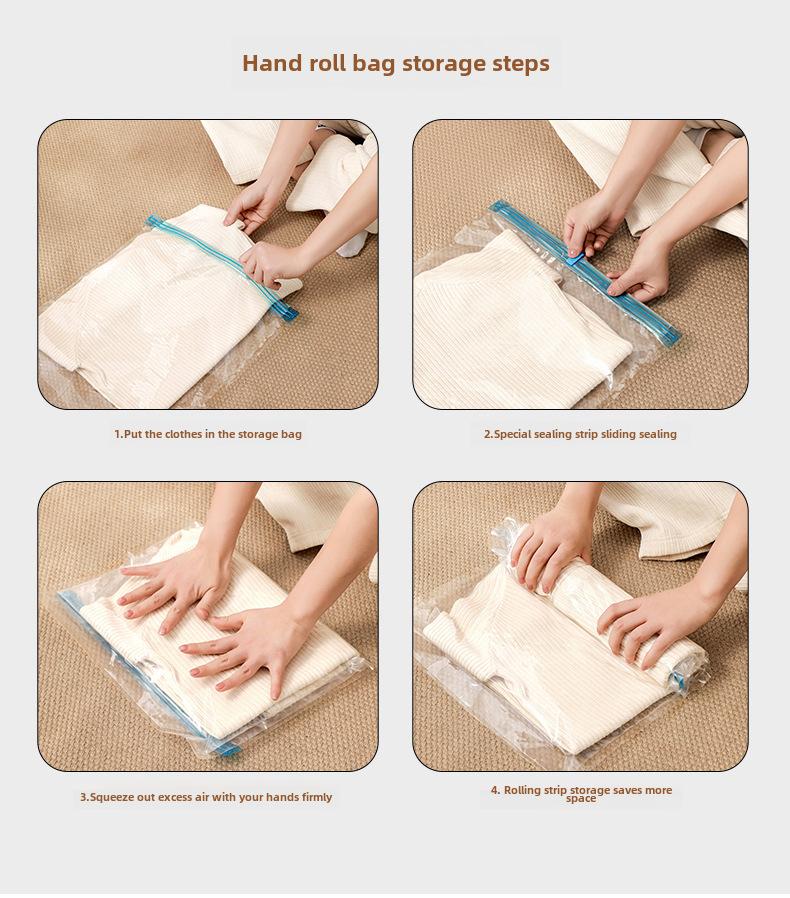 Hand roll bag storage steps

1.Put the clothes in the storage bag

2.Special sealing strip sliding sealing

3.Squeeze out excess air with your hands firmly

4. Rolling strip storage saves more space