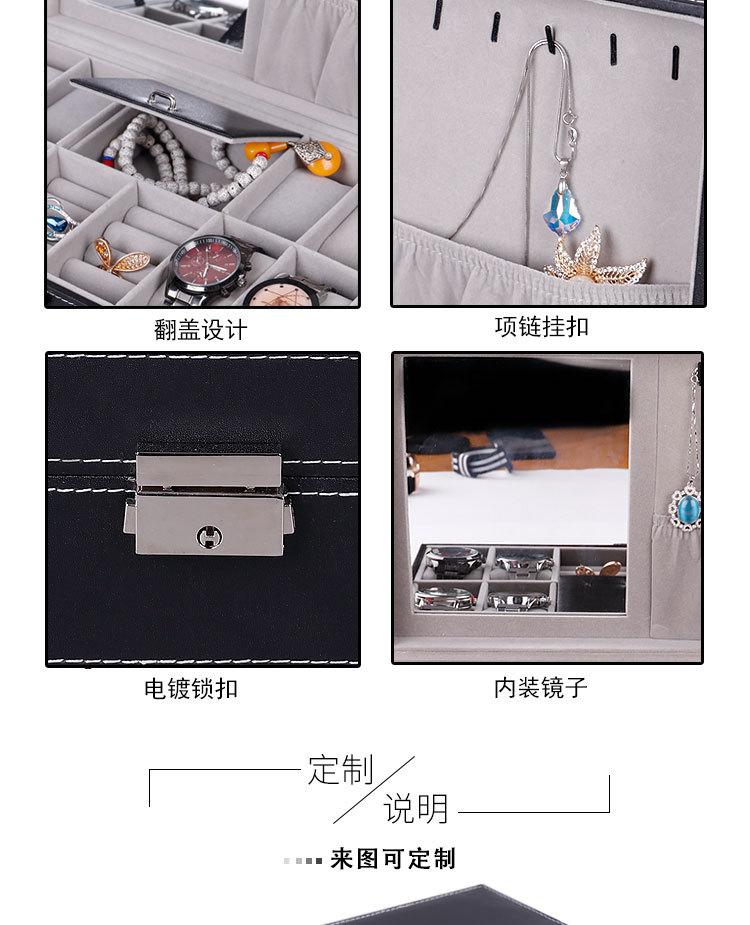 翻盖设计

项链挂扣

电镀锁扣

内装镜子

定制
说明

来图可定制