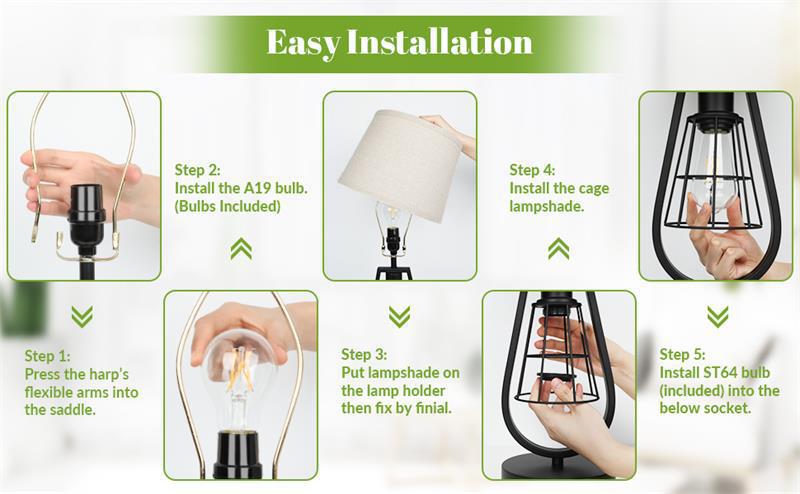 Easy Installation

Step 1:
Press the harp's flexible arms into the saddle.

Step 2:
Install the A19 bulb. (Bulbs Included)

Step 3:
Put lampshade on the lamp holder then fix by finial.

Step 4:
Install the cage lampshade.

Step 5:
Install ST64 bulb (included) into the below socket.