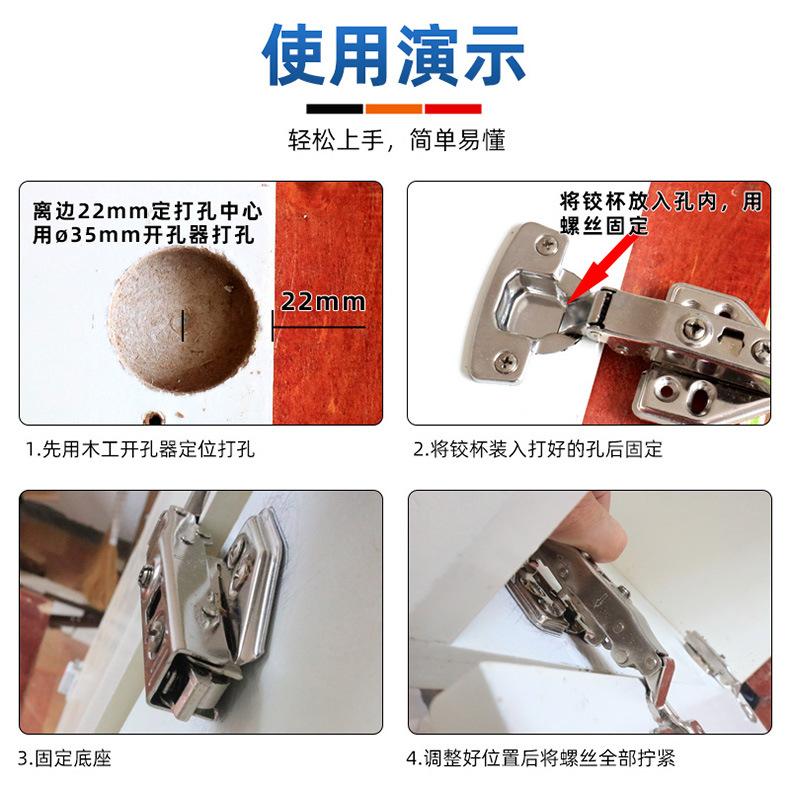 使用演示

轻松上手，简单易懂

离边22mm定打孔中心
用ø35mm开孔器打孔

22mm

1.先用木工开孔器定位打孔

将铰杯放入孔内，用螺丝固定

2.将铰杯装入打好的孔后固定

3.固定底座

4.调整好位置后将螺丝全部拧紧