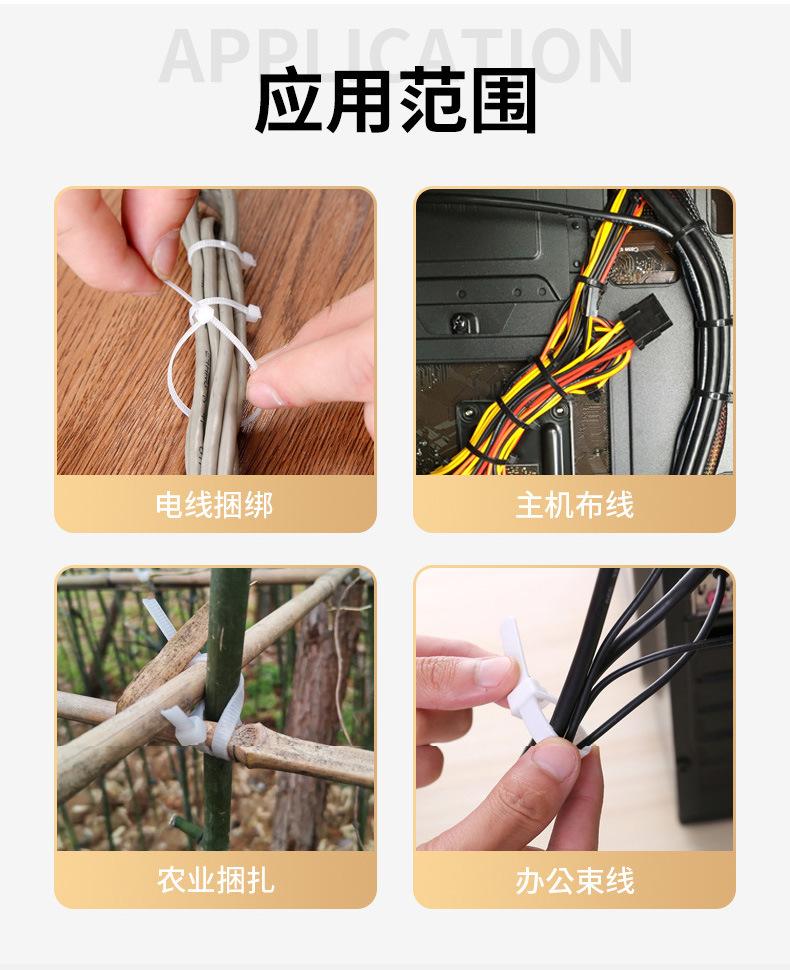 APPLICATION
应用范围

电线捆绑

主机布线

农业捆扎

办公束线