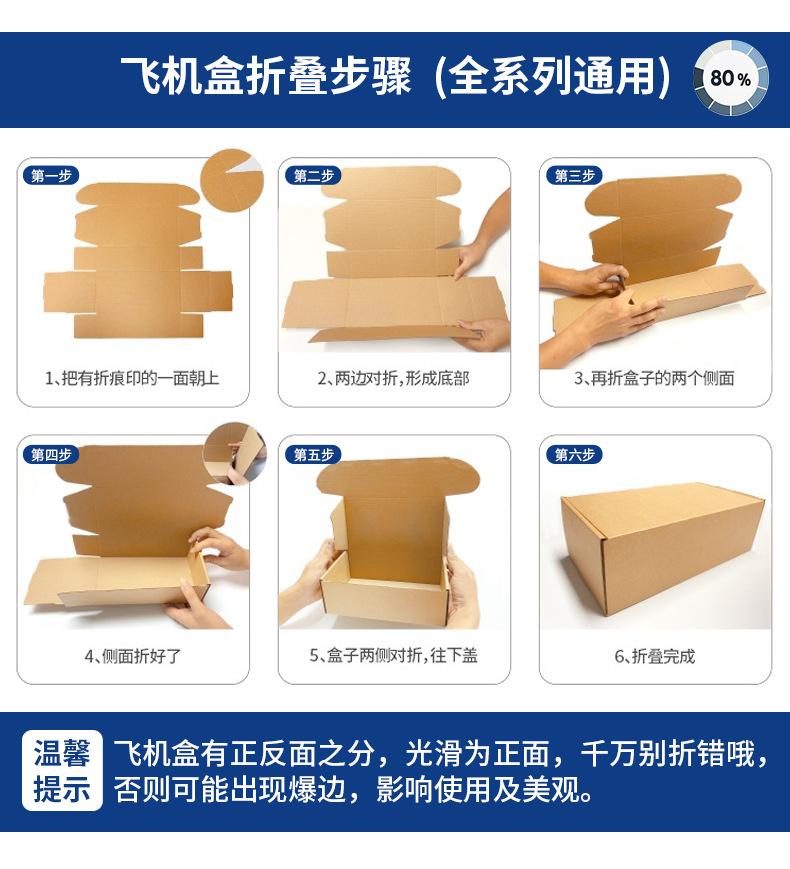 飞机盒折叠步骤（全系列通用）

80%

第一步

1、把有折痕印的一面朝上

第二步

2、两边对折，形成底部

第三步

3、再折盒子的两个侧面

第四步

4、侧面折好了

第五步

5、盒子两侧对折，往下盖

第六步

6、折叠完成

温馨提示

飞机盒有正反面之分，光滑为正面，千万别折错哦，否则可能出现爆边，影响使用及美观。