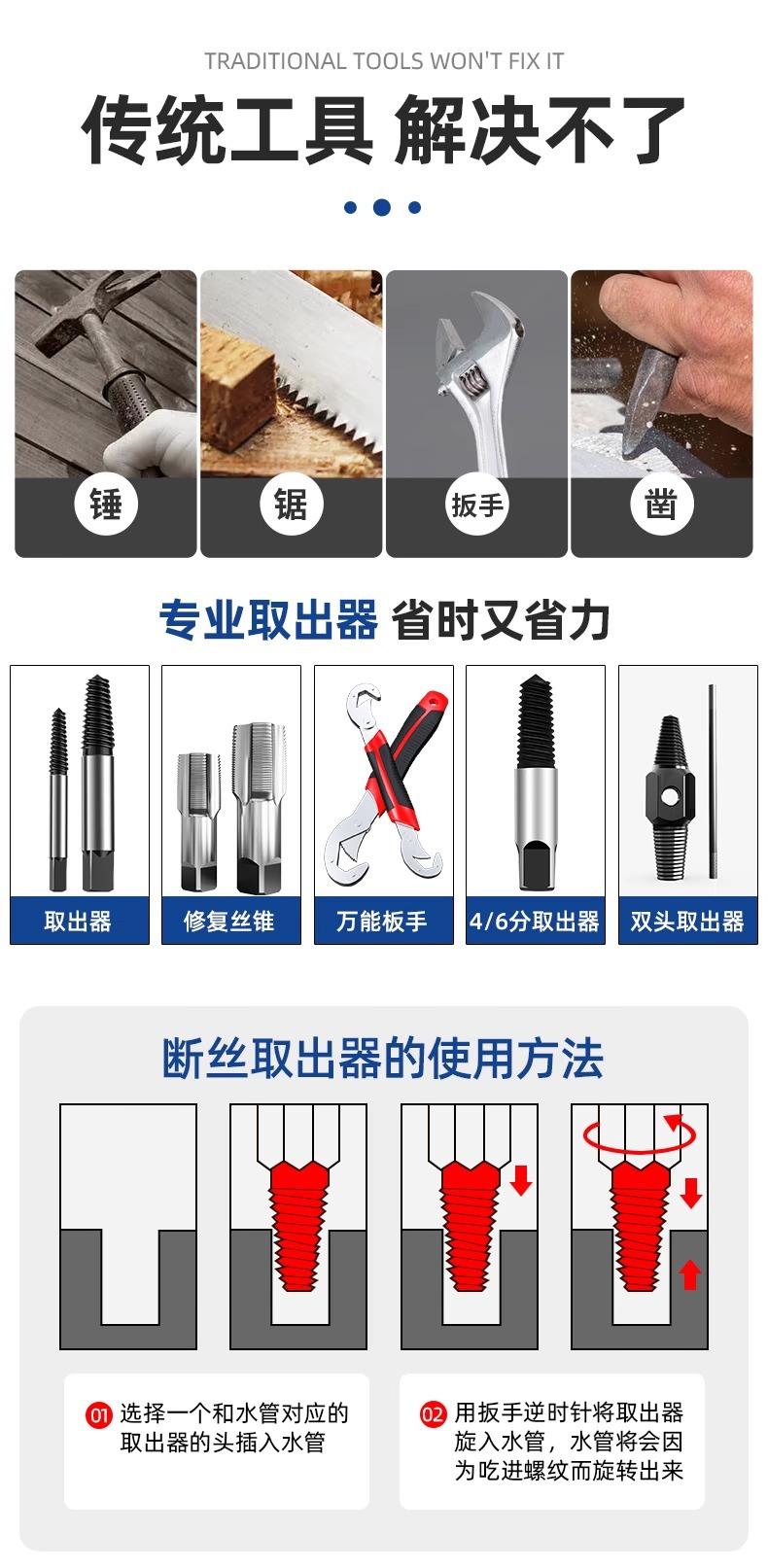 TRADITIONAL TOOLS WON'T FIX IT

传统工具 解决不了

锤

锯

扳手

凿

专业取出器 省时又省力

取出器

修复丝锥

万能板手

4/6分取出器

双头取出器

断丝取出器的使用方法

01 选择一个和水管对应的取出器的头插入水管

02 用扳手逆时针将取出器旋入水管，水管将会因为吃进螺纹而旋转出来