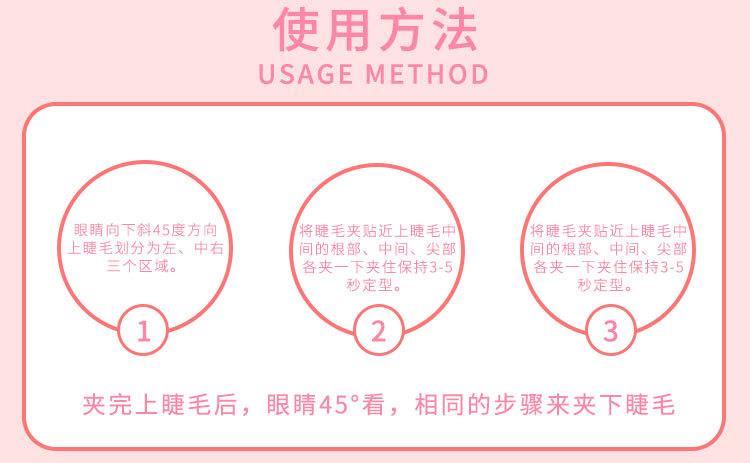 使用方法
USAGE METHOD

眼睛向下斜45度方向上睫毛划分为左、中右三个区域。

1

将睫毛夹贴近上睫毛中间的根部、中间、尖部各夹一下夹住保持3-5秒定型。

2

将睫毛夹贴近上睫毛中间的根部、中间、尖部各夹一下夹住保持3-5秒定型。

3

夹完上睫毛后，眼睛45°看，相同的步骤来夹下睫毛