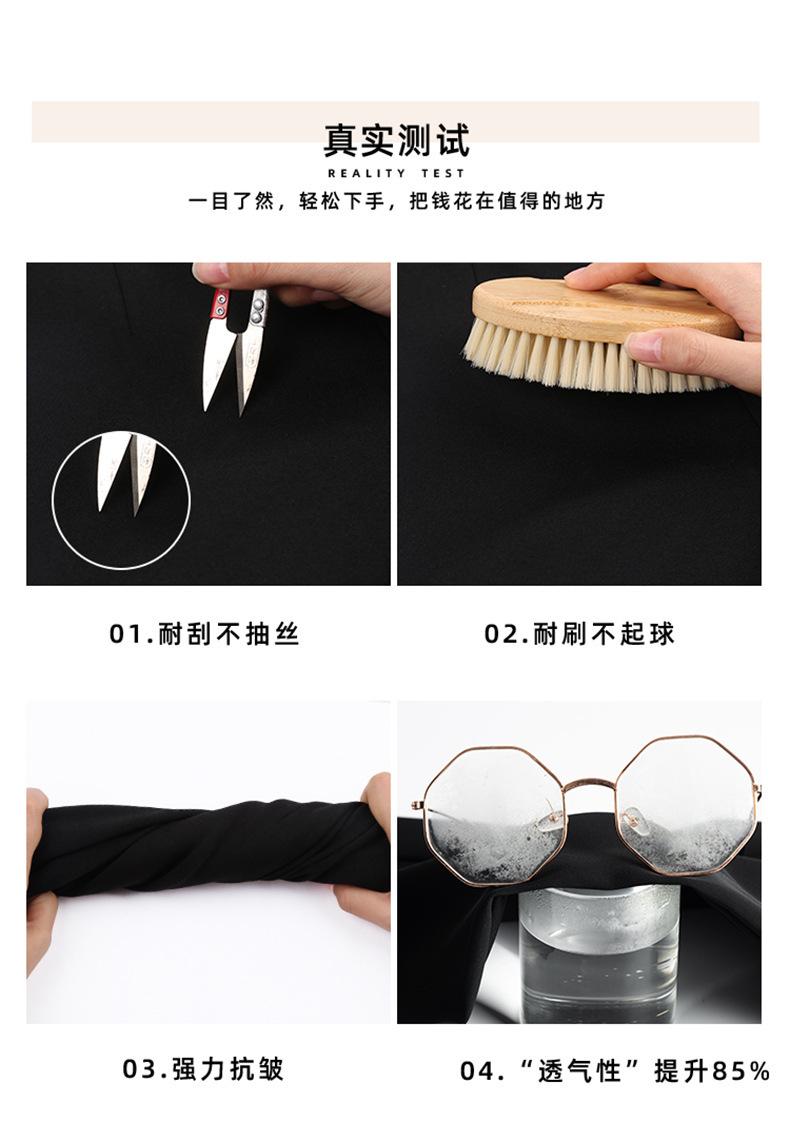 真实测试
REALITY TEST
一目了然，轻松下手，把钱花在值得的地方

01.耐刮不抽丝

02.耐刷不起球

03.强力抗皱

04.“透气性”提升85%