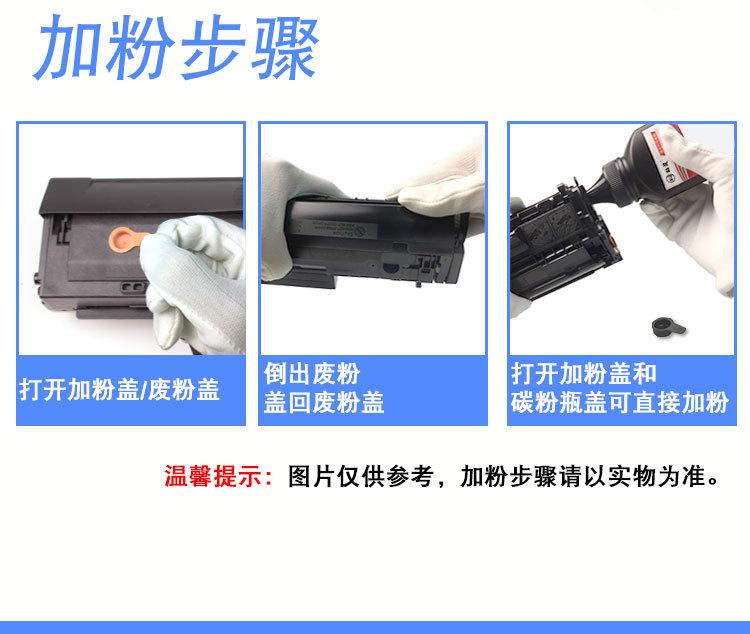 加粉步骤

打开加粉盖/废粉盖

倒出废粉
盖回废粉盖

打开加粉盖和
碳粉瓶盖可直接加粉

温馨提示：图片仅供参考，加粉步骤请以实物为准。