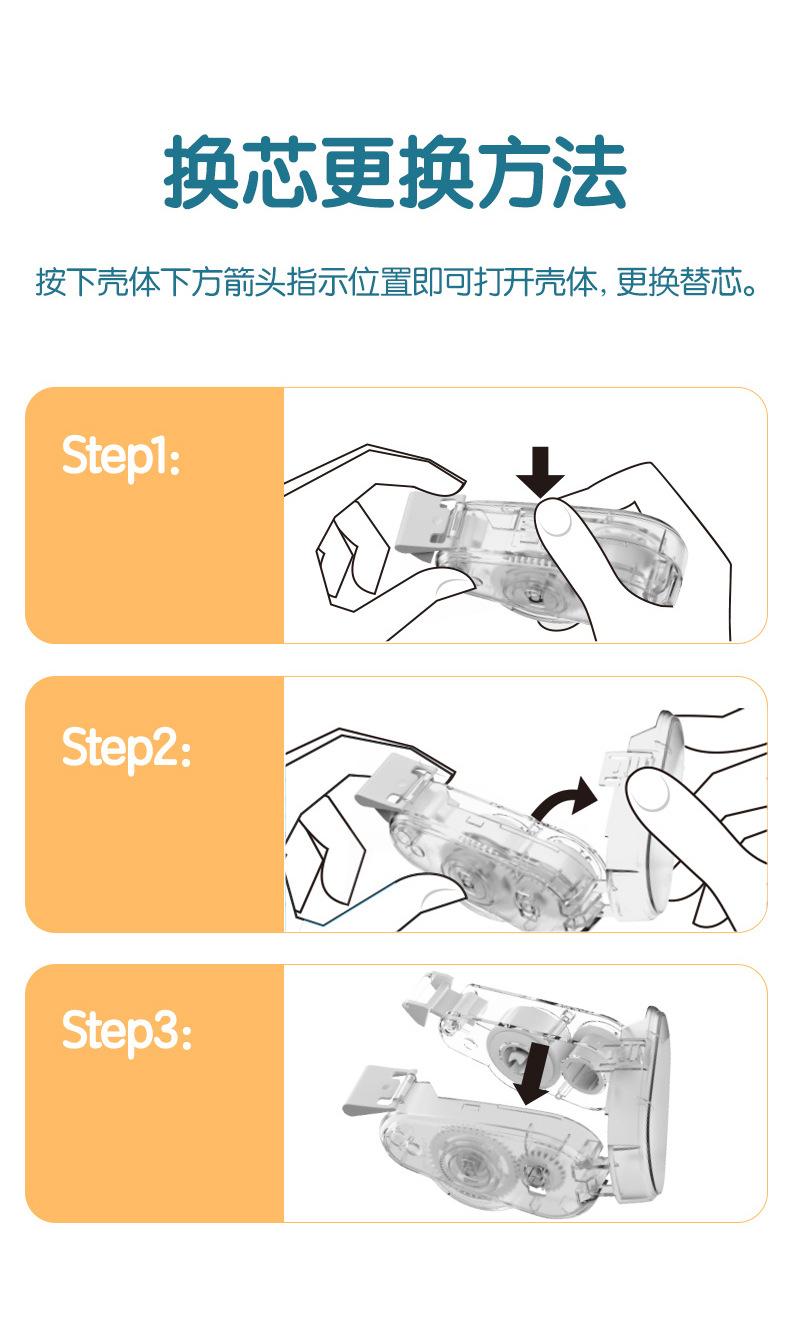 换芯更换方法

按下壳体下方箭头指示位置即可打开壳体，更换替芯。

Step1:

Step2:

Step3: