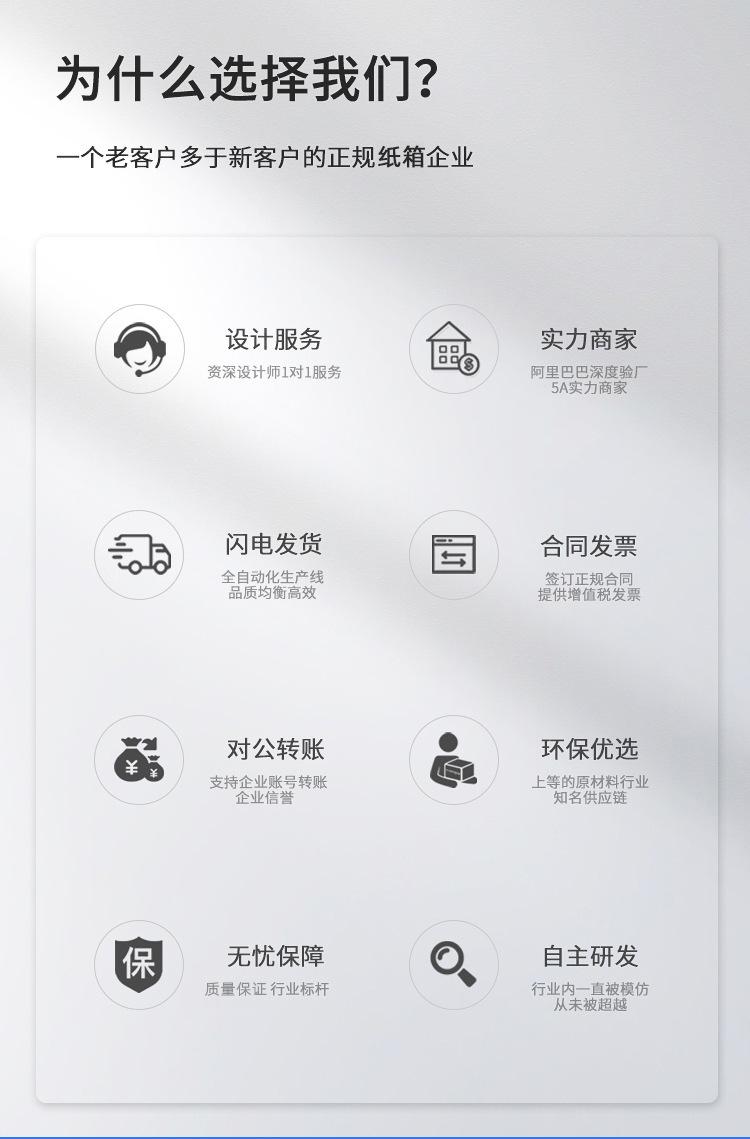 为什么选择我们?

一个老客户多于新客户的正规纸箱企业

设计服务
资深设计师1对1服务

实力商家
阿里巴巴深度验厂
5A实力商家

闪电发货
全自动化生产线
品质均衡高效

合同发票
签订正规合同
提供增值税发票

对公转账
支持企业账号转账
企业信誉

环保优选
上等的原材料行业
知名供应链

保

无忧保障
质量保证 行业标杆

自主研发
行业内一直被模仿
从未被超越