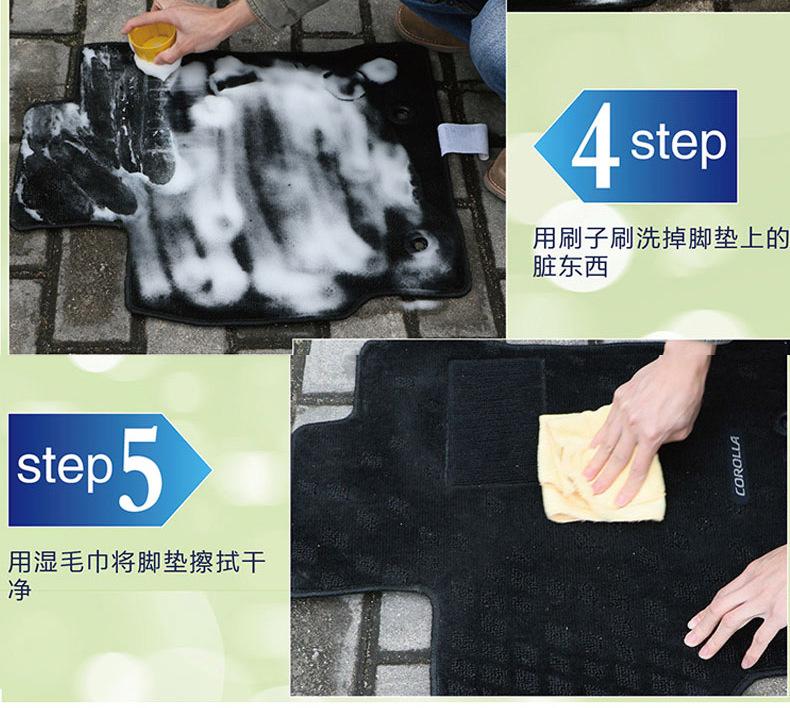 4 step

用刷子刷洗掉脚垫上的脏东西

step 5

用湿毛巾将脚垫擦拭干净

COROLLA