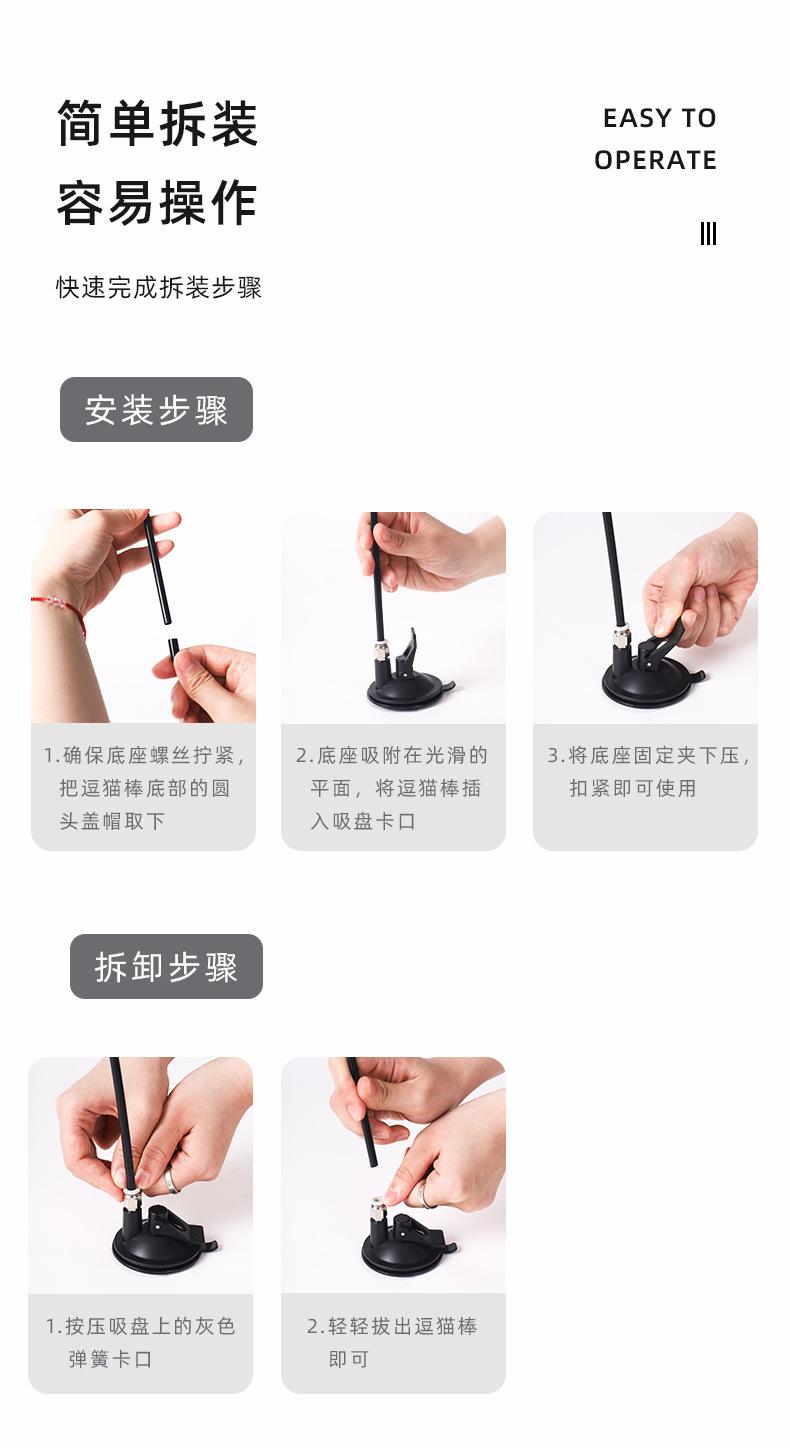 简单拆装
容易操作

EASY TO
OPERATE

快速完成拆装步骤

安装步骤

1.确保底座螺丝拧紧，把逗猫棒底部的圆头盖帽取下

2.底座吸附在光滑的平面，将逗猫棒插入吸盘卡口

3.将底座固定夹下压，扣紧即可使用

拆卸步骤

1.按压吸盘上的灰色弹簧卡口

2.轻轻拔出逗猫棒即可