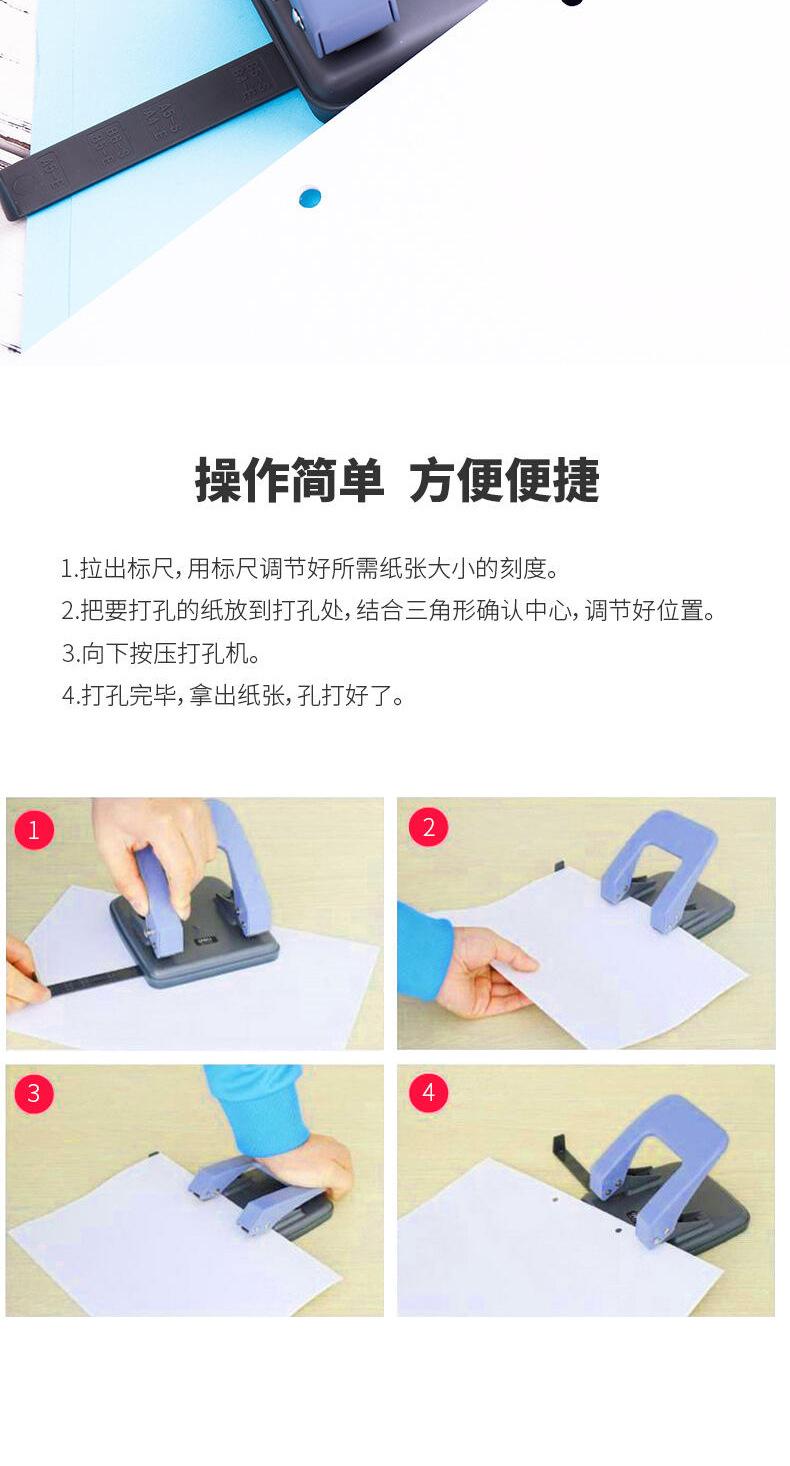 操作简单 方便便捷

1.拉出标尺,用标尺调节好所需纸张大小的刻度。
2.把要打孔的纸放到打孔处,结合三角形确认中心,调节好位置。
3.向下按压打孔机。
4.打孔完毕,拿出纸张,孔打好了。

1

2

3

4